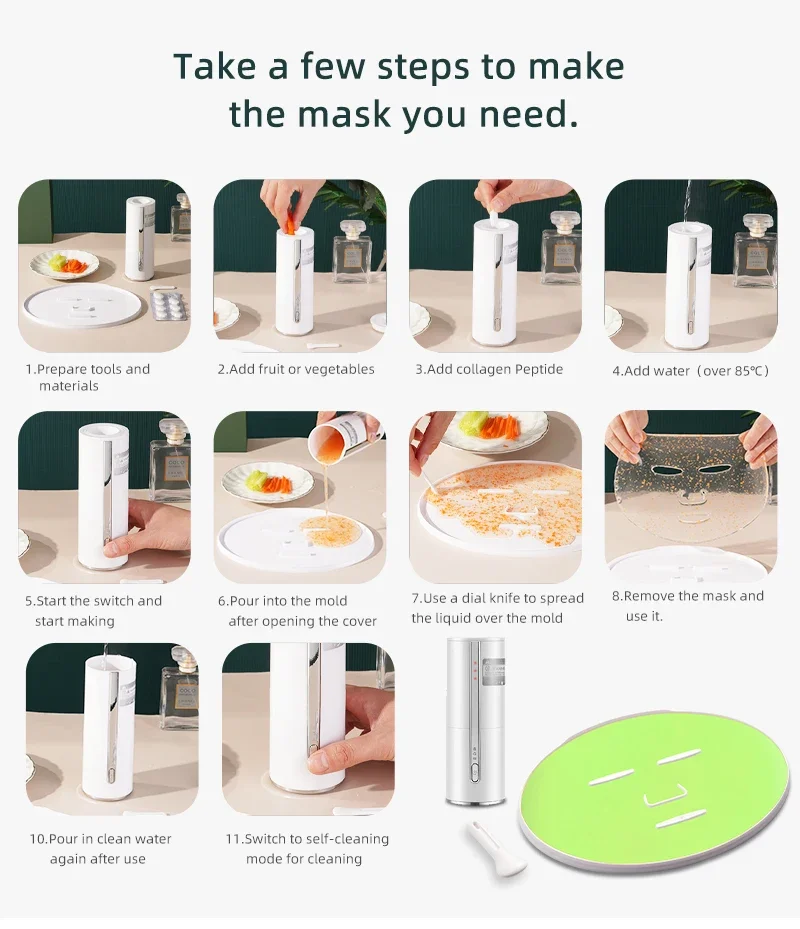 Take a few steps to make the mask you need.

1.Prepare tools and materials

2.Add fruit or vegetables

3.Add collagen Peptide

4.Add water（over 85℃）

5.Start the switch and start making

6.Pour into the mold after opening the cover

7.Use a dial knife to spread the liquid over the mold

8.Remove the mask and use it.

10.Pour in clean water again after use

11.Switch to self-cleaning mode for cleaning