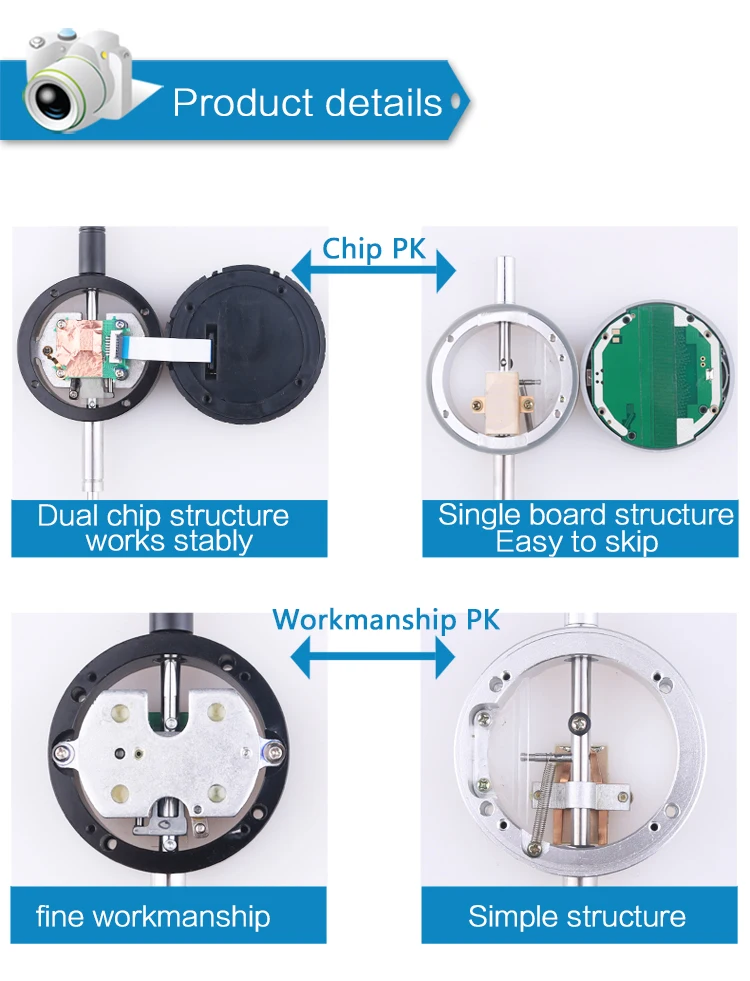 Product details

Chip PK

Dual chip structure works stably

Single board structure Easy to skip

Workmanship PK

fine workmanship

Simple structure