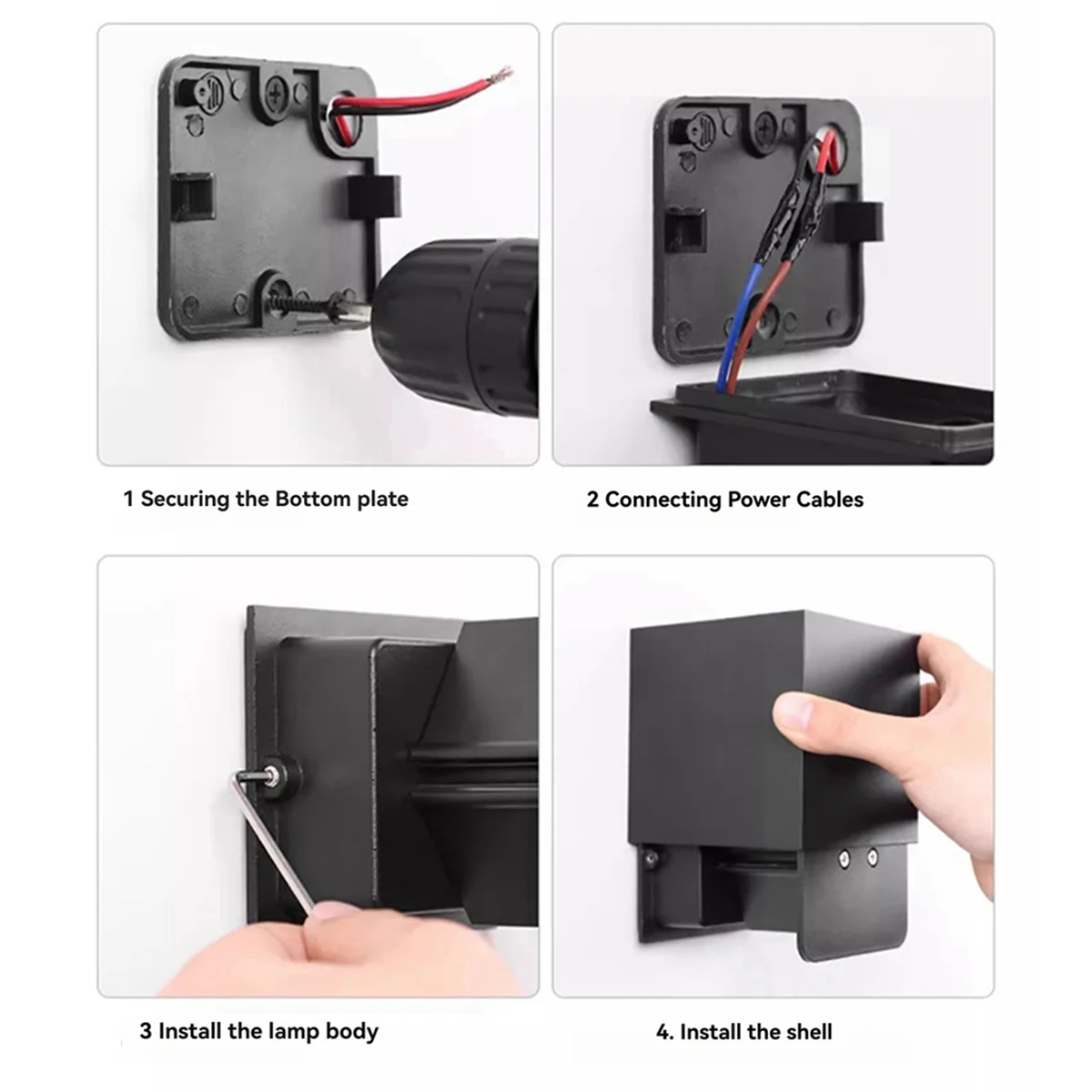 1 Securing the Bottom plate

2 Connecting Power Cables

3 Install the lamp body

4. Install the shell