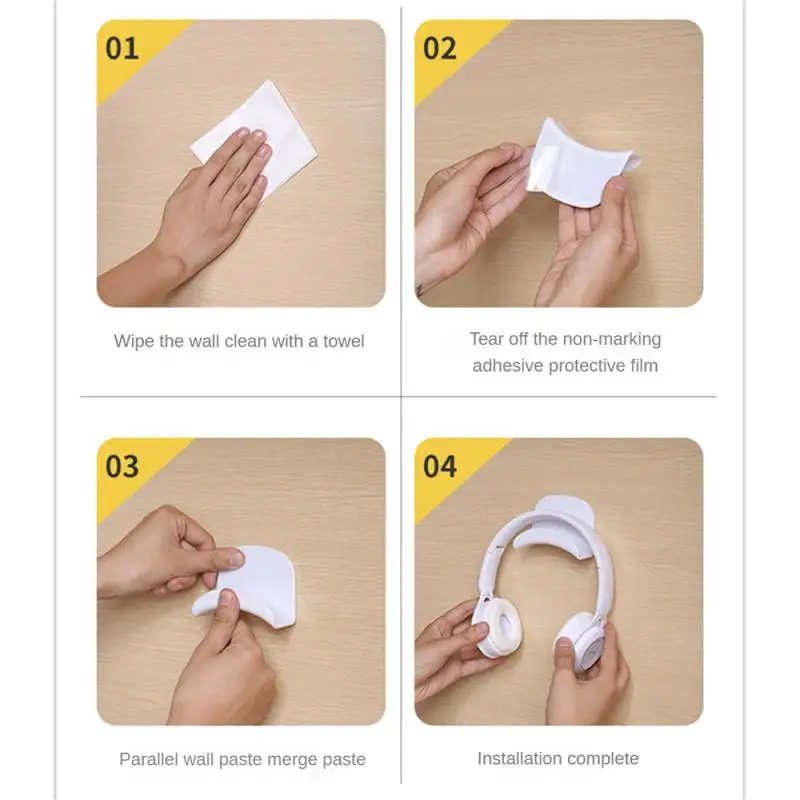 01

Wipe the wall clean with a towel

02

Tear off the non-marking adhesive protective film

03

Parallel wall paste merge paste

04

Installation complete