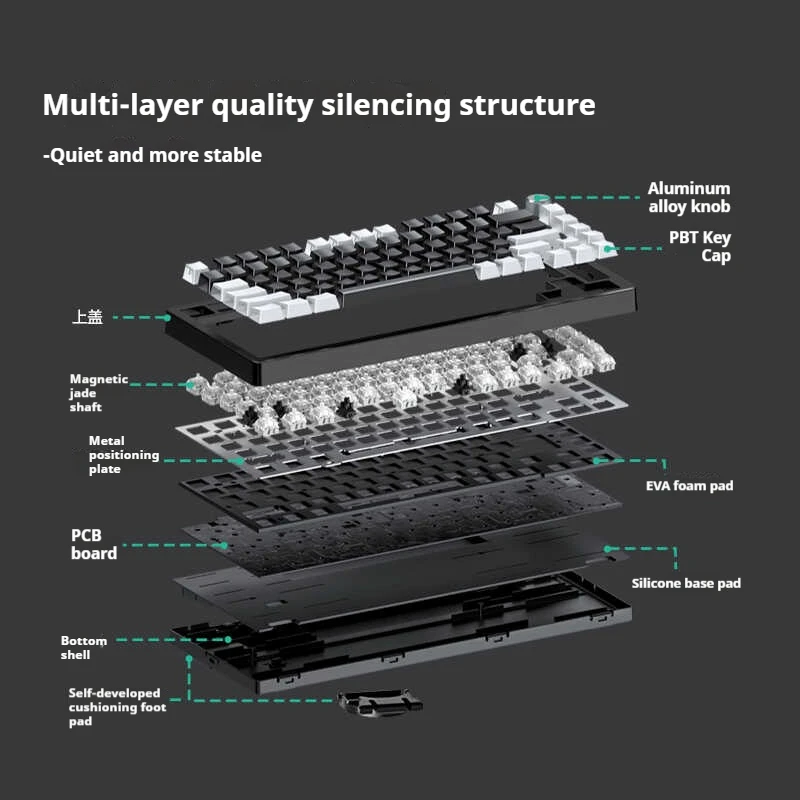 Multi-layer quality silencing structure

-Quiet and more stable

Aluminum alloy knob

PBT Key Cap

上盖

Magnetic jade shaft

Metal positioning plate

EVA foam pad

PCB board

Silicone base pad

Bottom shell

Self-developed cushioning foot pad