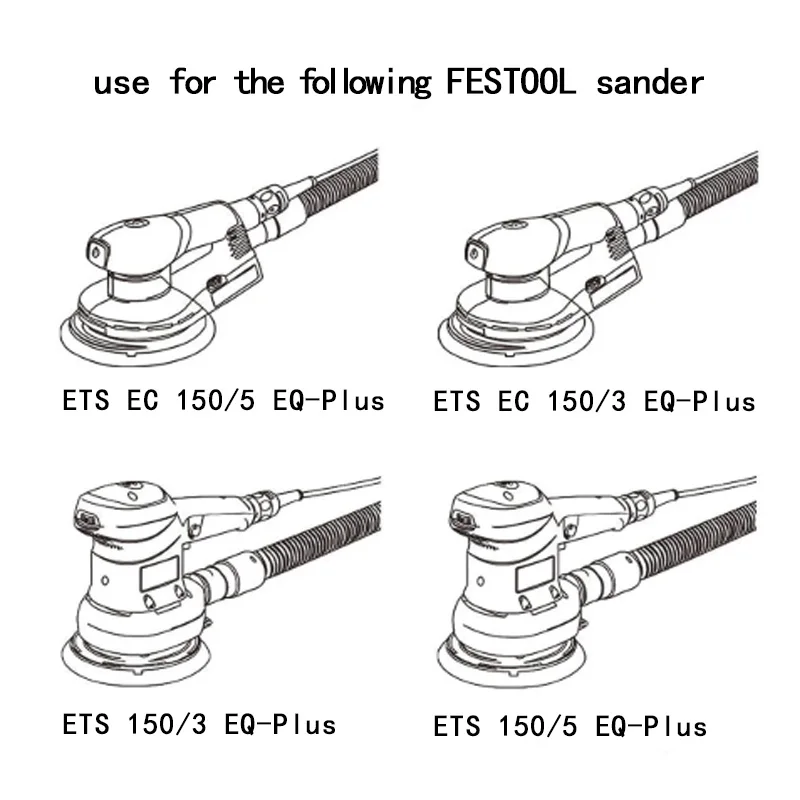 use for the following FESTOOL sander

ETS EC 150/5 EQ-Plus

ETS EC 150/3 EQ-Plus

ETS 150/3 EQ-Plus

ETS 150/5 EQ-Plus