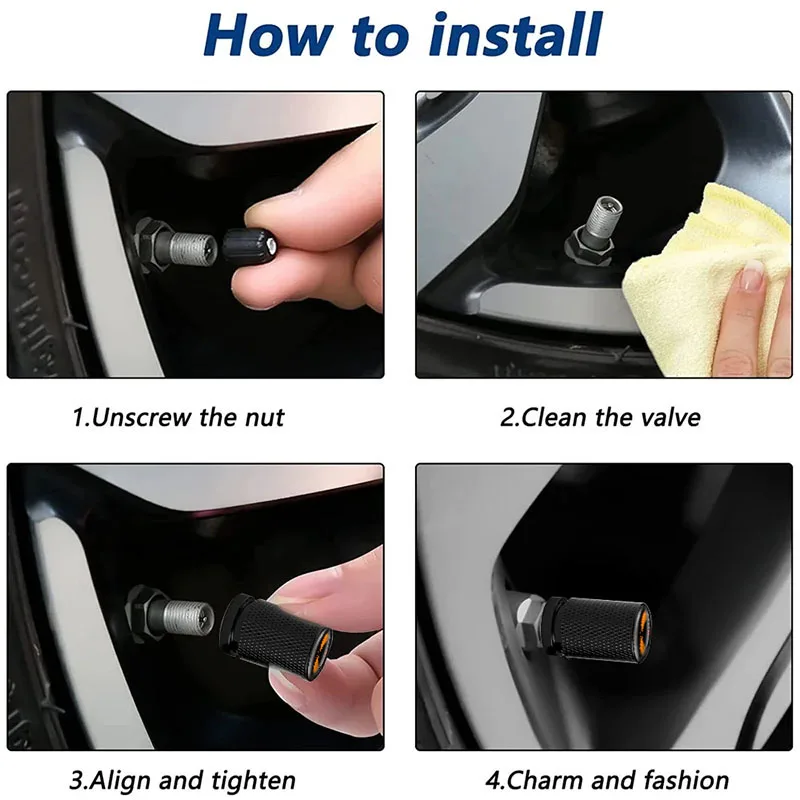 How to install

1.Unscrew the nut

2.Clean the valve

3.Align and tighten

4.Charm and fashion