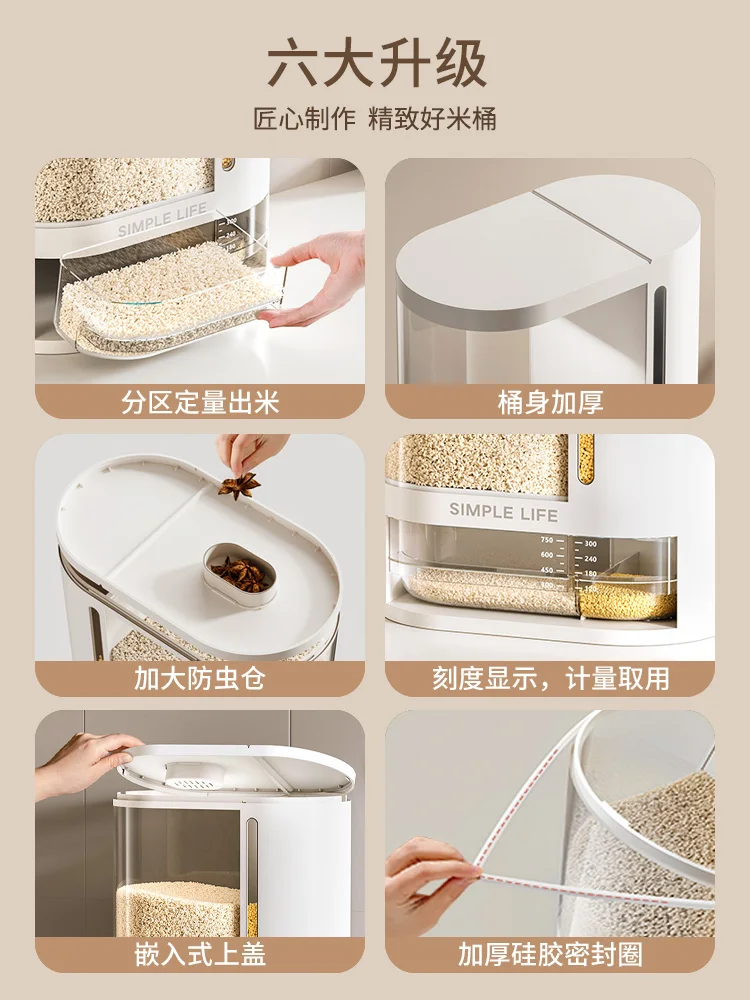 六大升级

匠心制作 精致好米桶

SIMPLE LIFE

分区定量出米

桶身加厚

加大防虫仓

SIMPLE LIFE

750
600
450
300
240
180

刻度显示，计量取用

嵌入式上盖

加厚硅胶密封圈