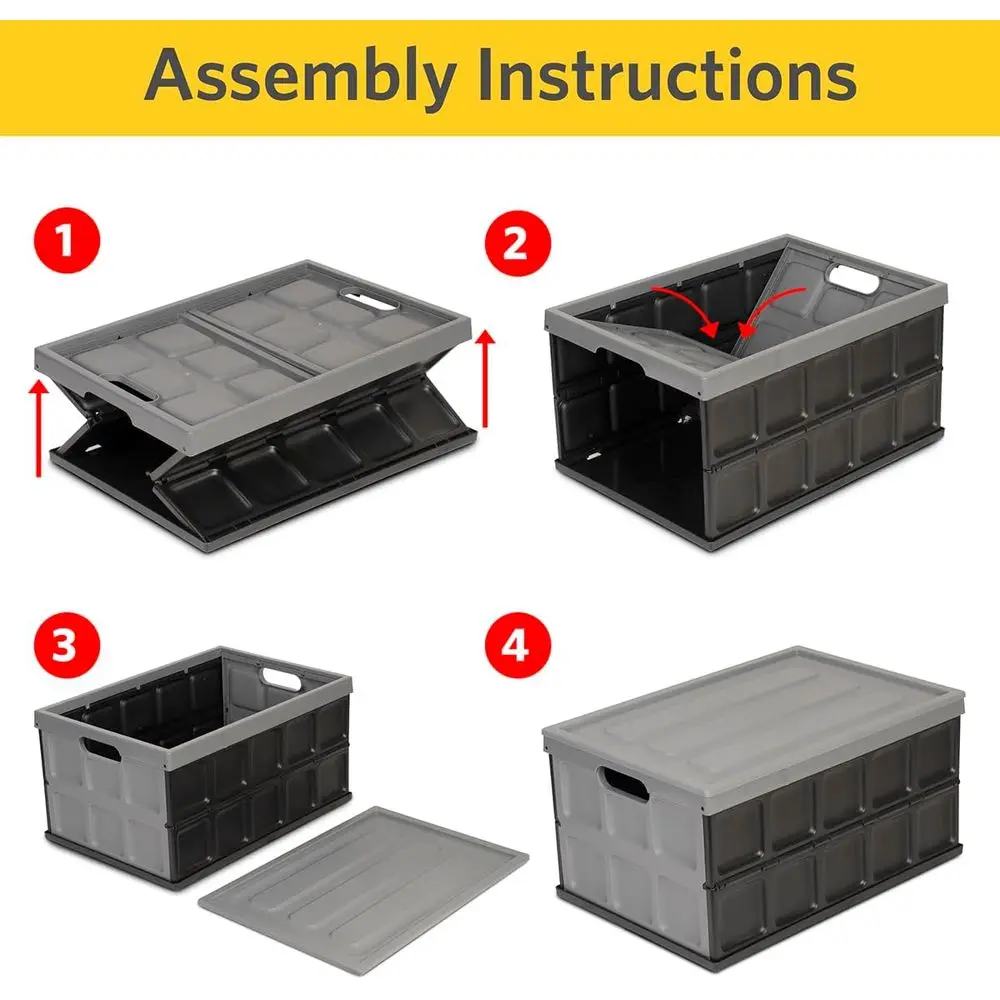 Assembly Instructions

1

2

3

4