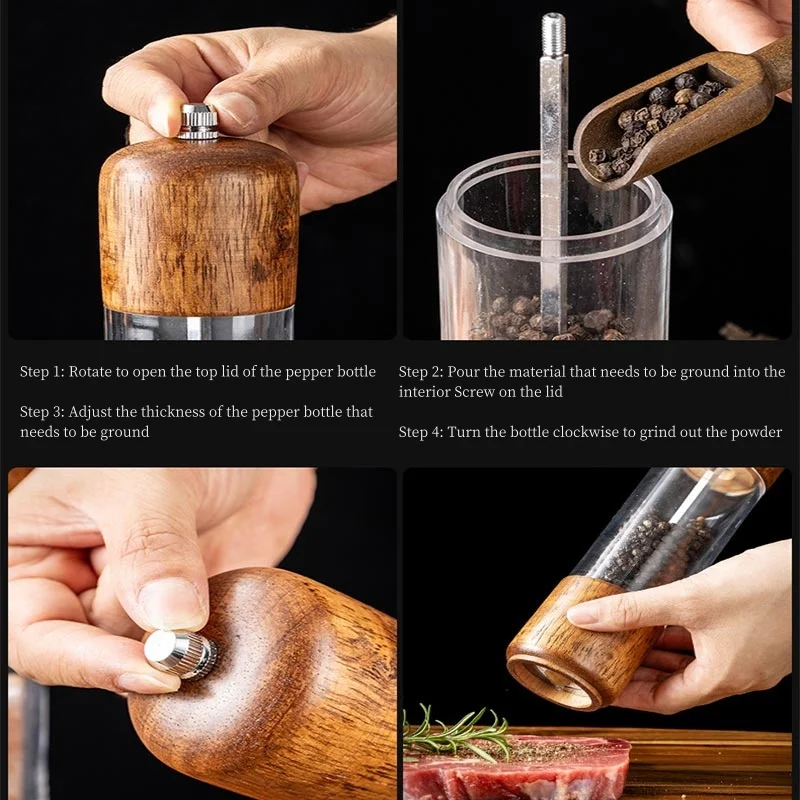 Step 1: Rotate to open the top lid of the pepper bottle

Step 3: Adjust the thickness of the pepper bottle that needs to be ground

Step 2: Pour the material that needs to be ground into the interior Screw on the lid

Step 4: Turn the bottle clockwise to grind out the powder