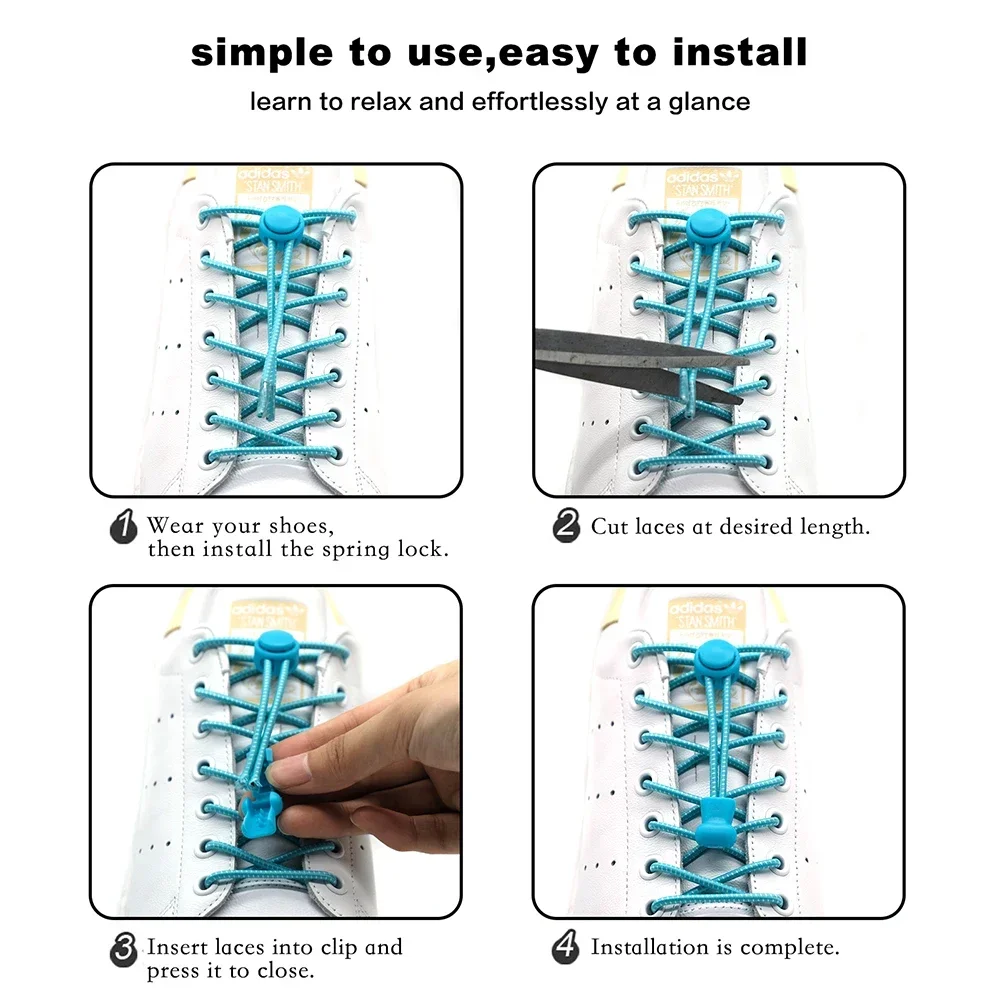 simple to use,easy to install

learn to relax and effortlessly at a glance

adidas STAN SMITH

1 Wear your shoes, then install the spring lock.

adidas STAN SMITH

2 Cut laces at desired length.

adidas STAN SMITH

3 Insert laces into clip and press it to close.

adidas STAN SMITH

4 Installation is complete.