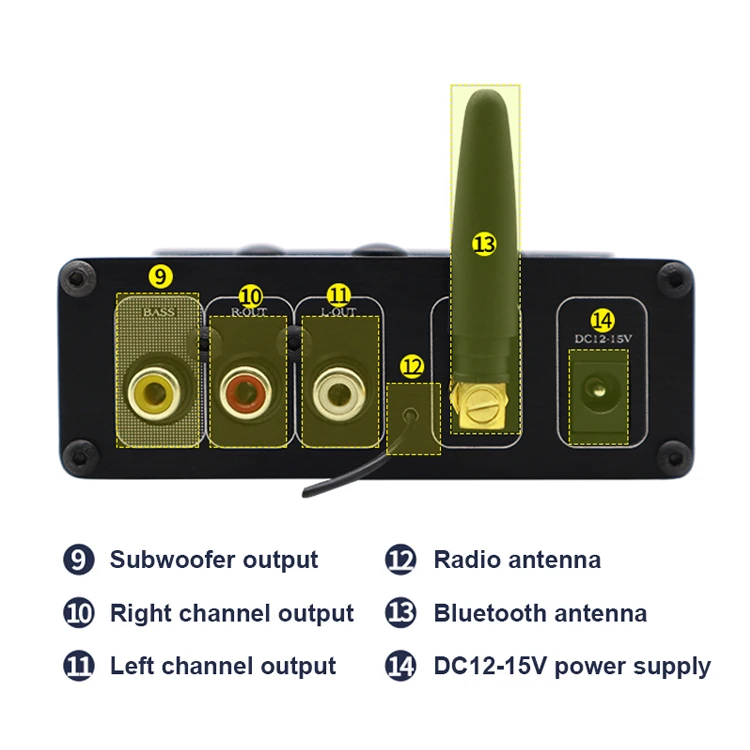 9
BASS
10
R-OUT
11
L-OUT
12
13
14
DC12-15V

9 Subwoofer output
10 Right channel output
11 Left channel output
12 Radio antenna
13 Bluetooth antenna
14 DC12-15V power supply