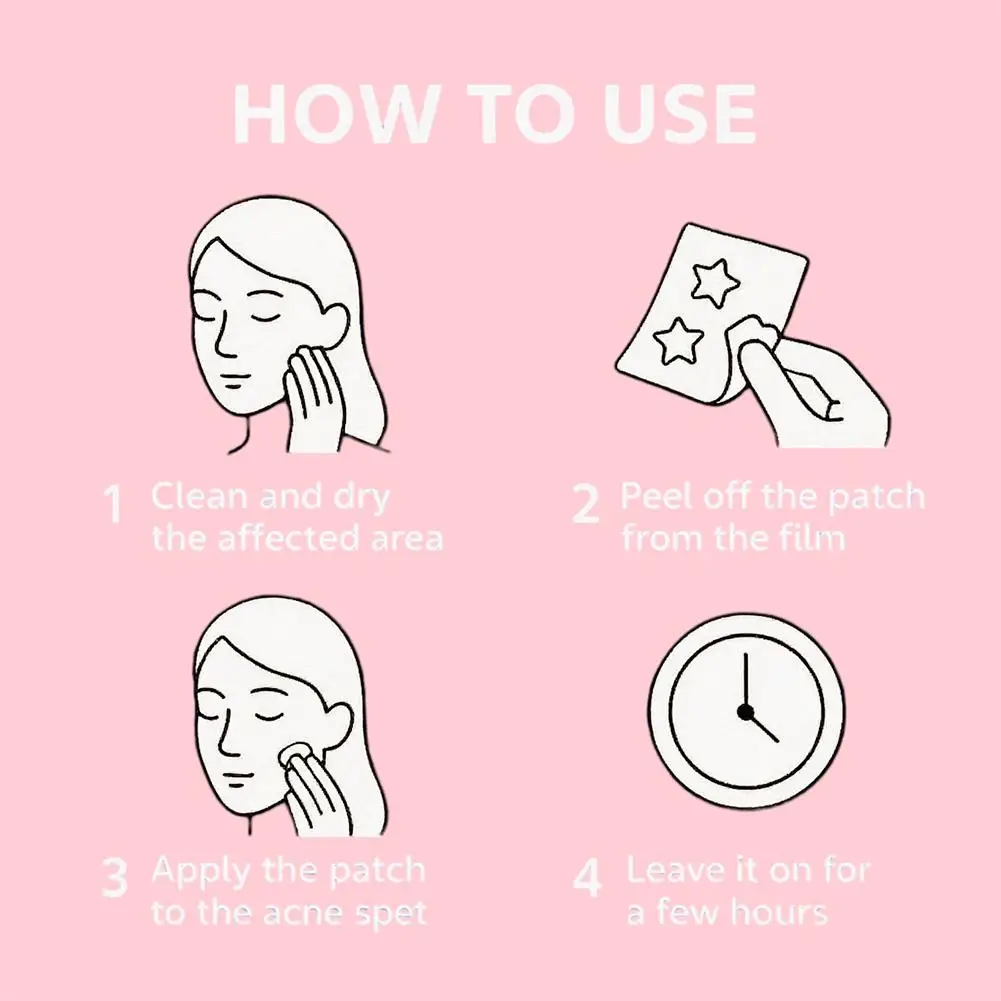 HOW TO USE

1 Clean and dry the affected area

2 Peel off the patch from the film

3 Apply the patch to the acne spet

4 Leave it on for a few hours