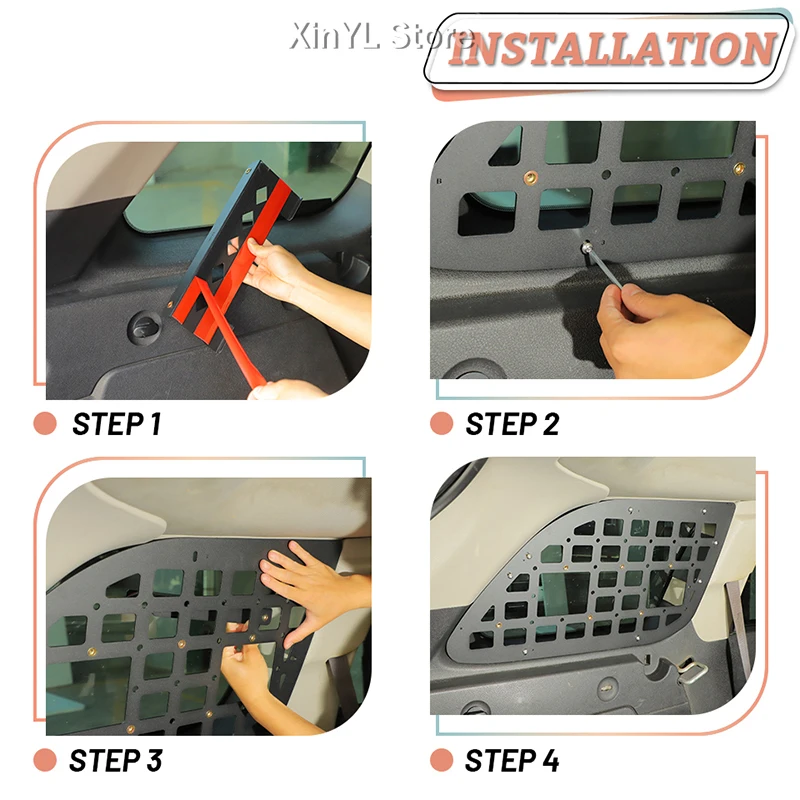 XinYL Store
INSTALLATION

STEP 1

STEP 2

STEP 3

STEP 4