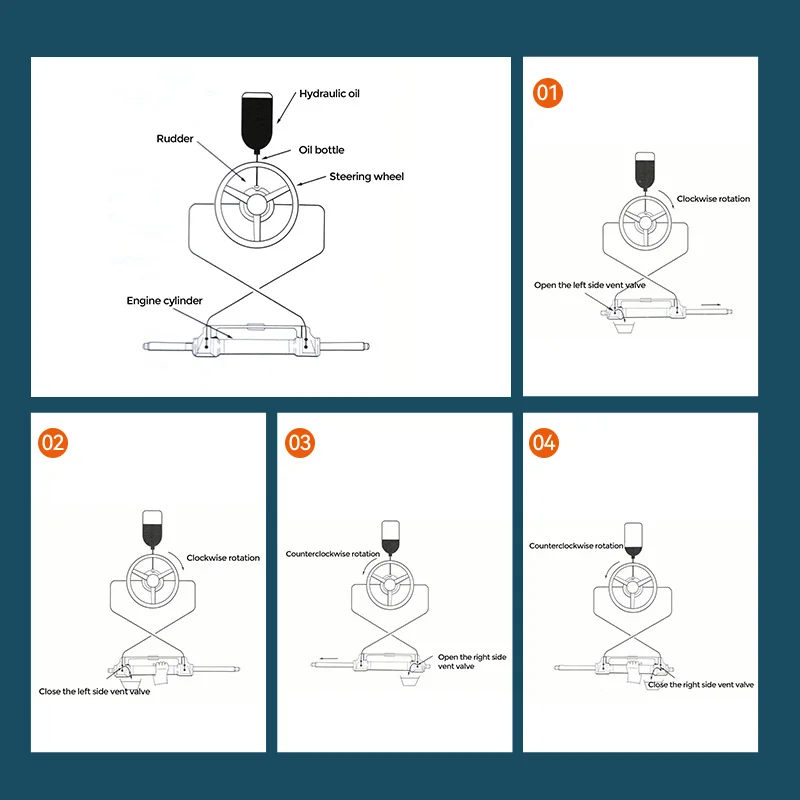 Hydraulic oil
Rudder
Oil bottle
Steering wheel
Engine cylinder

01
Clockwise rotation
Open the left side vent valve

02
Clockwise rotation
Close the left side vent valve

03
Counterclockwise rotation
Open the right side vent valve

04
Counterclockwise rotation
Close the right side vent valve