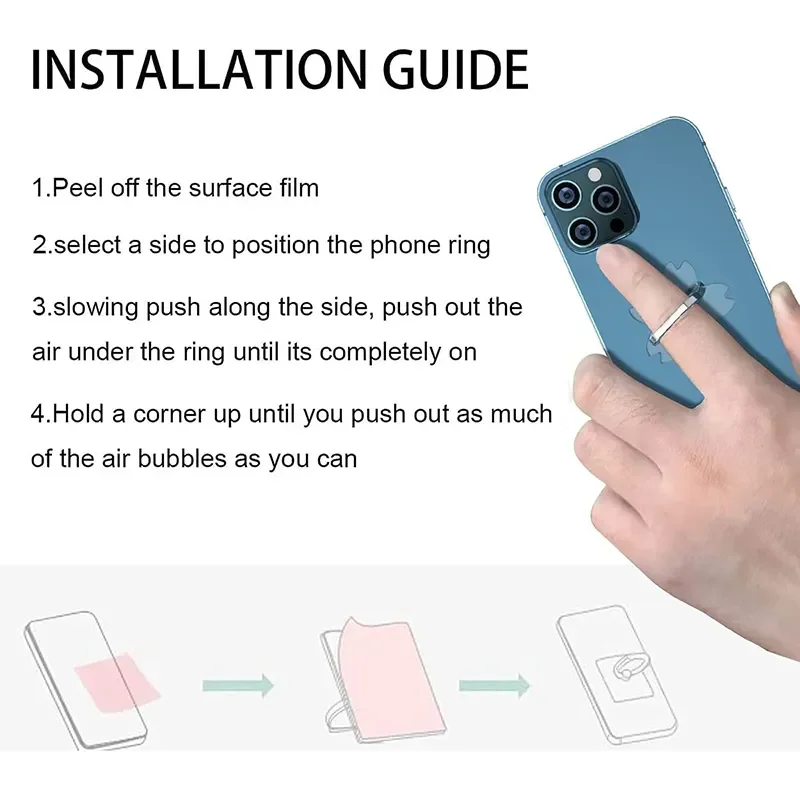 INSTALLATION GUIDE

1.Peel off the surface film

2.select a side to position the phone ring

3.slowing push along the side, push out the air under the ring until its completely on

4.Hold a corner up until you push out as much of the air bubbles as you can