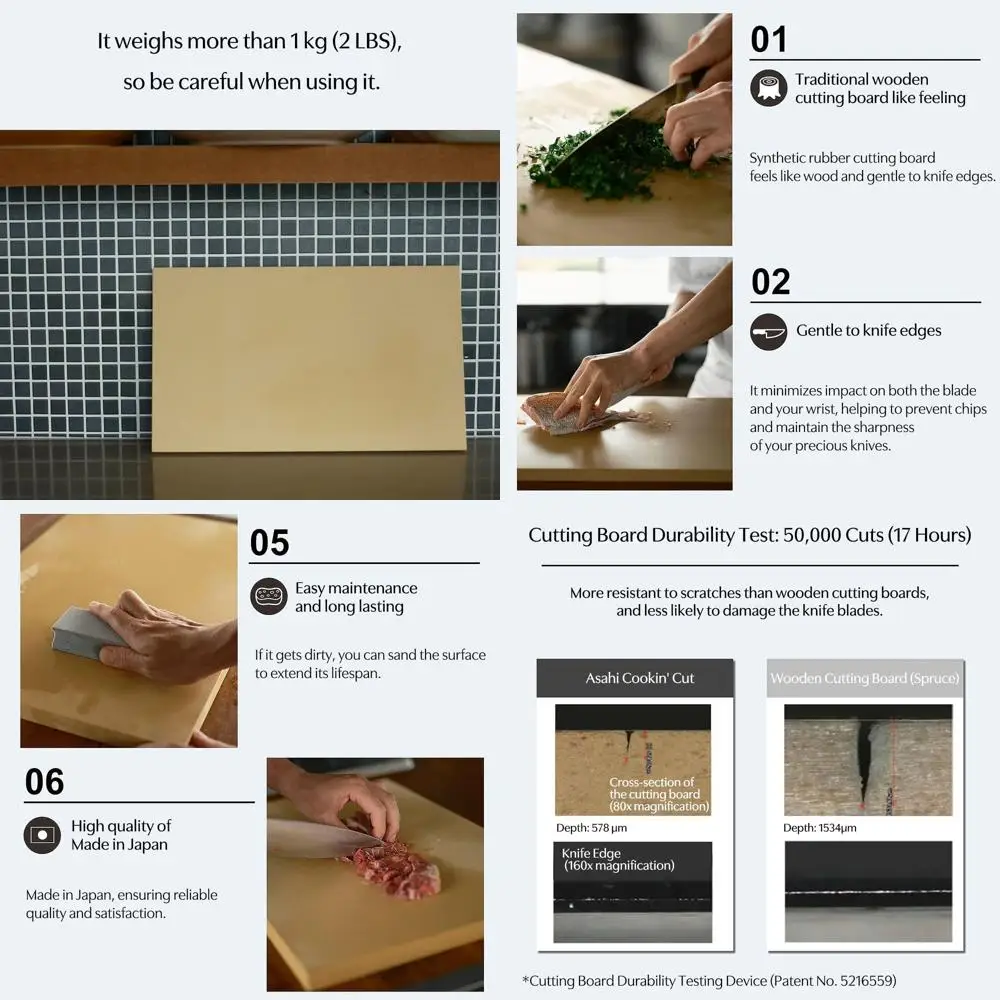 It weighs more than 1 kg (2 LBS), so be careful when using it.

01

Traditional wooden cutting board like feeling

Synthetic rubber cutting board feels like wood and gentle to knife edges.

02

Gentle to knife edges

It minimizes impact on both the blade and your wrist, helping to prevent chips and maintain the sharpness of your precious knives.

05

Easy maintenance and long lasting

If it gets dirty, you can sand the surface to extend its lifespan.

06

High quality of Made in Japan

Made in Japan, ensuring reliable quality and satisfaction.

Cutting Board Durability Test: 50,000 Cuts (17 Hours)

More resistant to scratches than wooden cutting boards, and less likely to damage the knife blades.

Asahi Cookin' Cut

Cross-section of the cutting board (80x magnification)

Depth: 578 μm

Knife Edge (160x magnification)

Wooden Cutting Board (Spruce)

Depth: 1534μm

*Cutting Board Durability Testing Device (Patent No. 5216559)