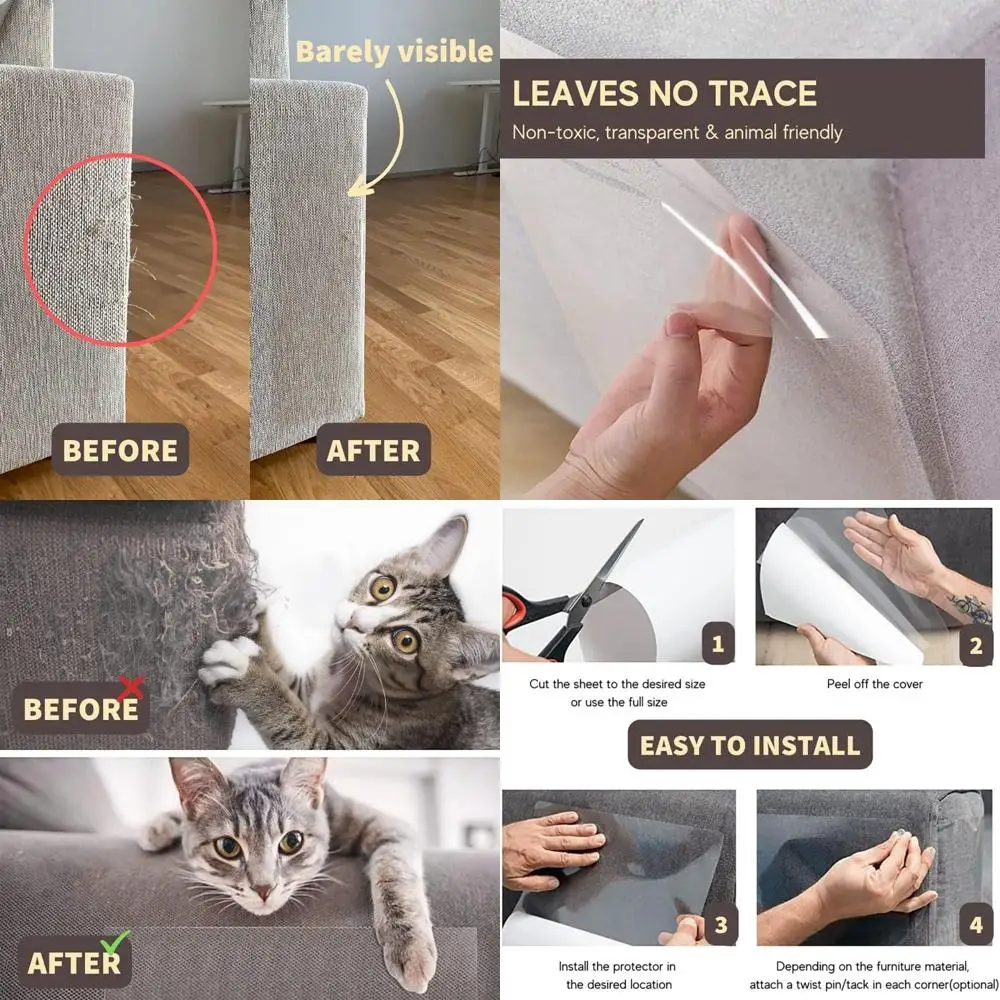 Barely visible

BEFORE

AFTER

LEAVES NO TRACE

Non-toxic, transparent & animal friendly

BEFORE

AFTER

1

Cut the sheet to the desired size or use the full size

2

Peel off the cover

EASY TO INSTALL

3

Install the protector in the desired location

4

Depending on the furniture material, attach a twist pin/tack in each corner(optional)