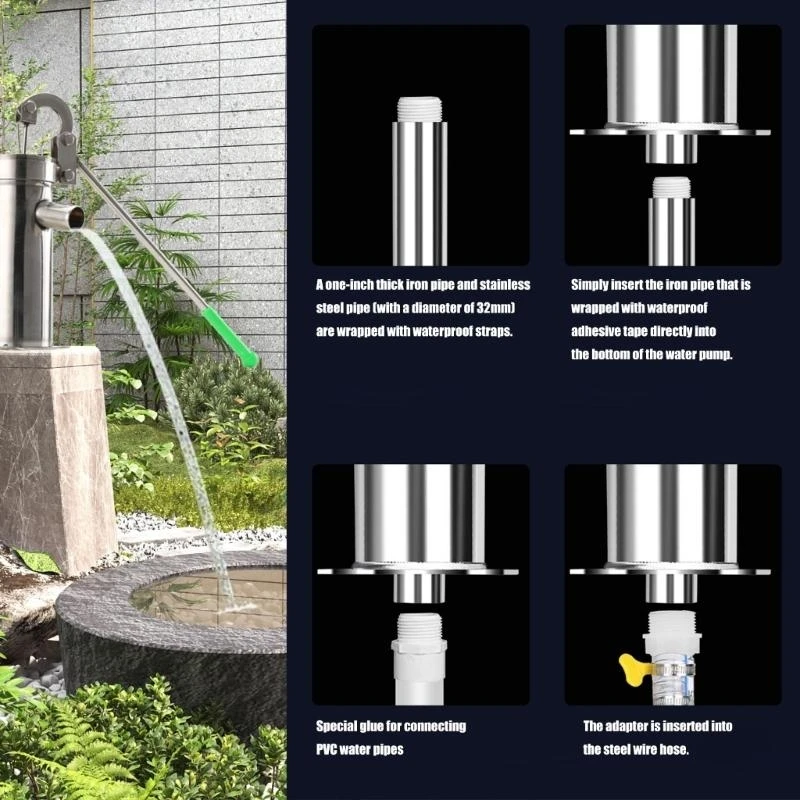 A one-inch thick iron pipe and stainless steel pipe (with a diameter of 32mm) are wrapped with waterproof straps.

Simply insert the iron pipe that is wrapped with waterproof adhesive tape directly into the bottom of the water pump.

Special glue for connecting PVC water pipes

The adapter is inserted into the steel wire hose.