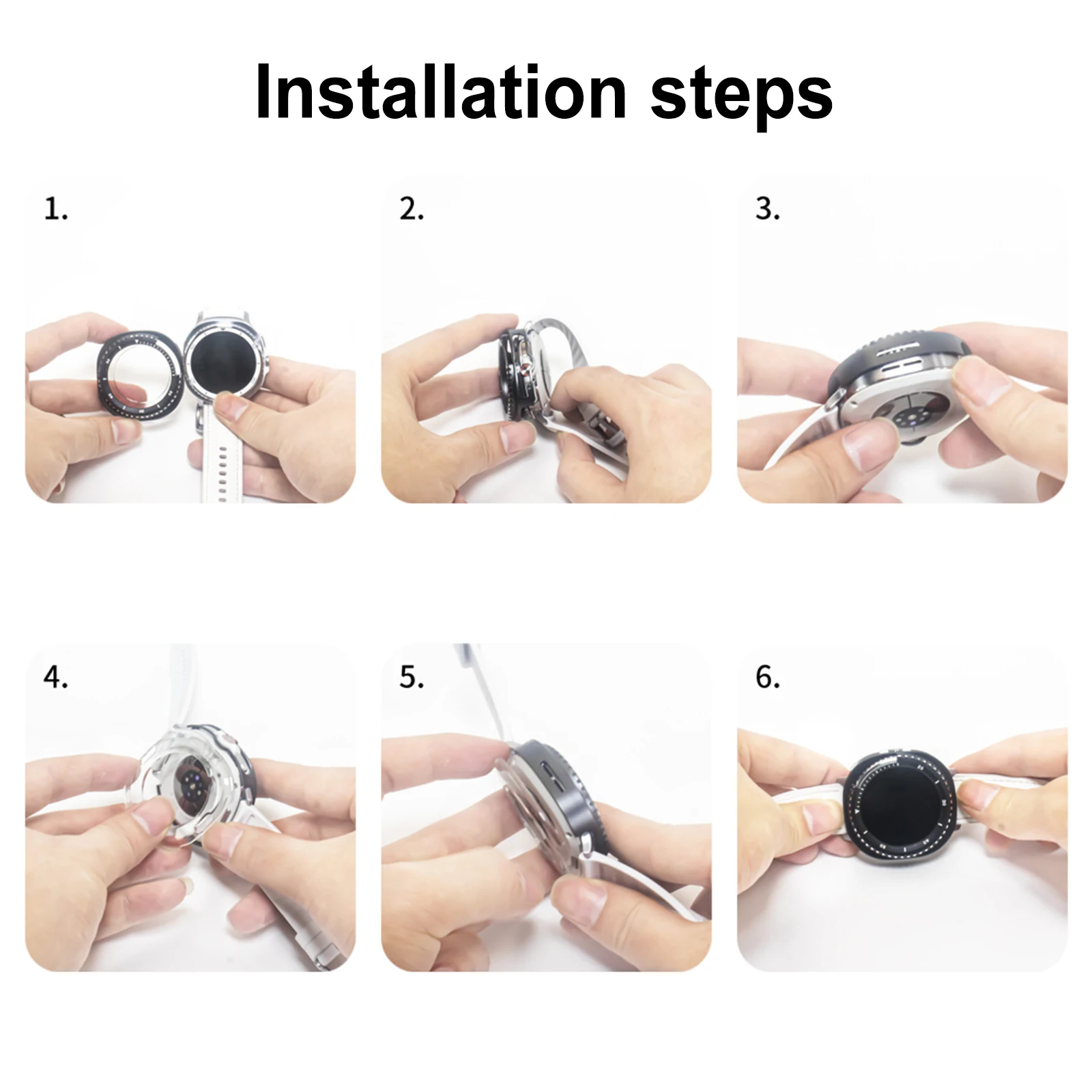 Installation steps

1.

2.

3.

4.

5.

6.