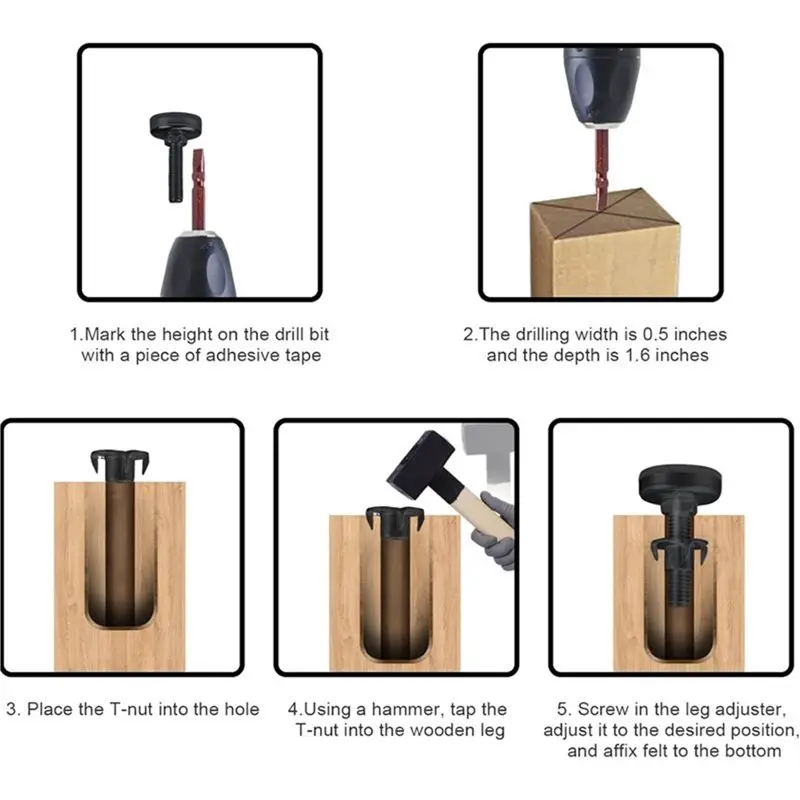 1.Mark the height on the drill bit with a piece of adhesive tape

2.The drilling width is 0.5 inches and the depth is 1.6 inches

3. Place the T-nut into the hole

4.Using a hammer, tap the T-nut into the wooden leg

5. Screw in the leg adjuster, adjust it to the desired position, and affix felt to the bottom