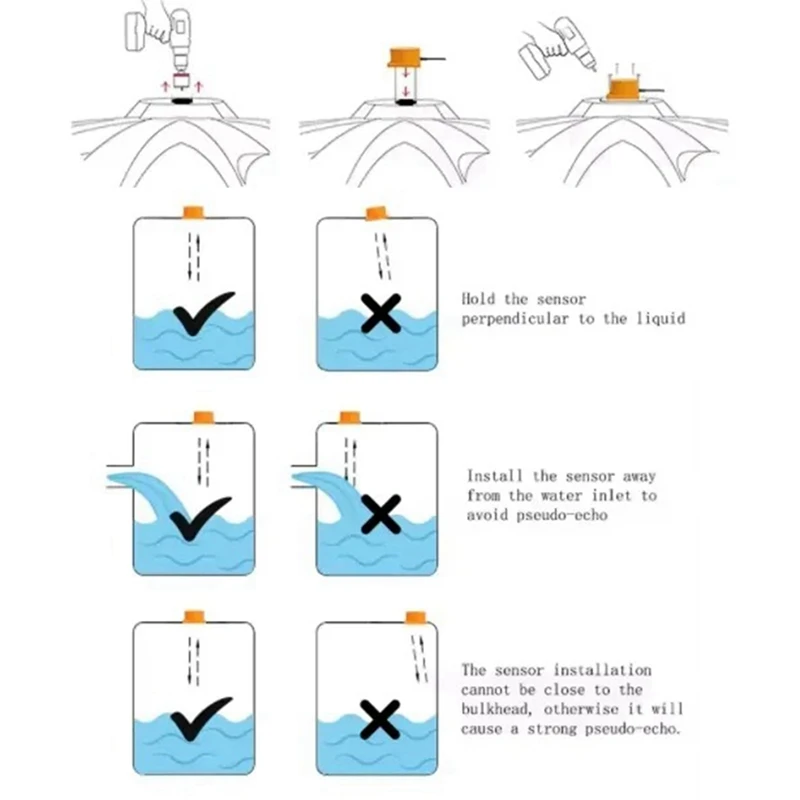 Hold the sensor perpendicular to the liquid

Install the sensor away from the water inlet to avoid pseudo-echo

The sensor installation cannot be close to the bulkhead, otherwise it will cause a strong pseudo-echo.