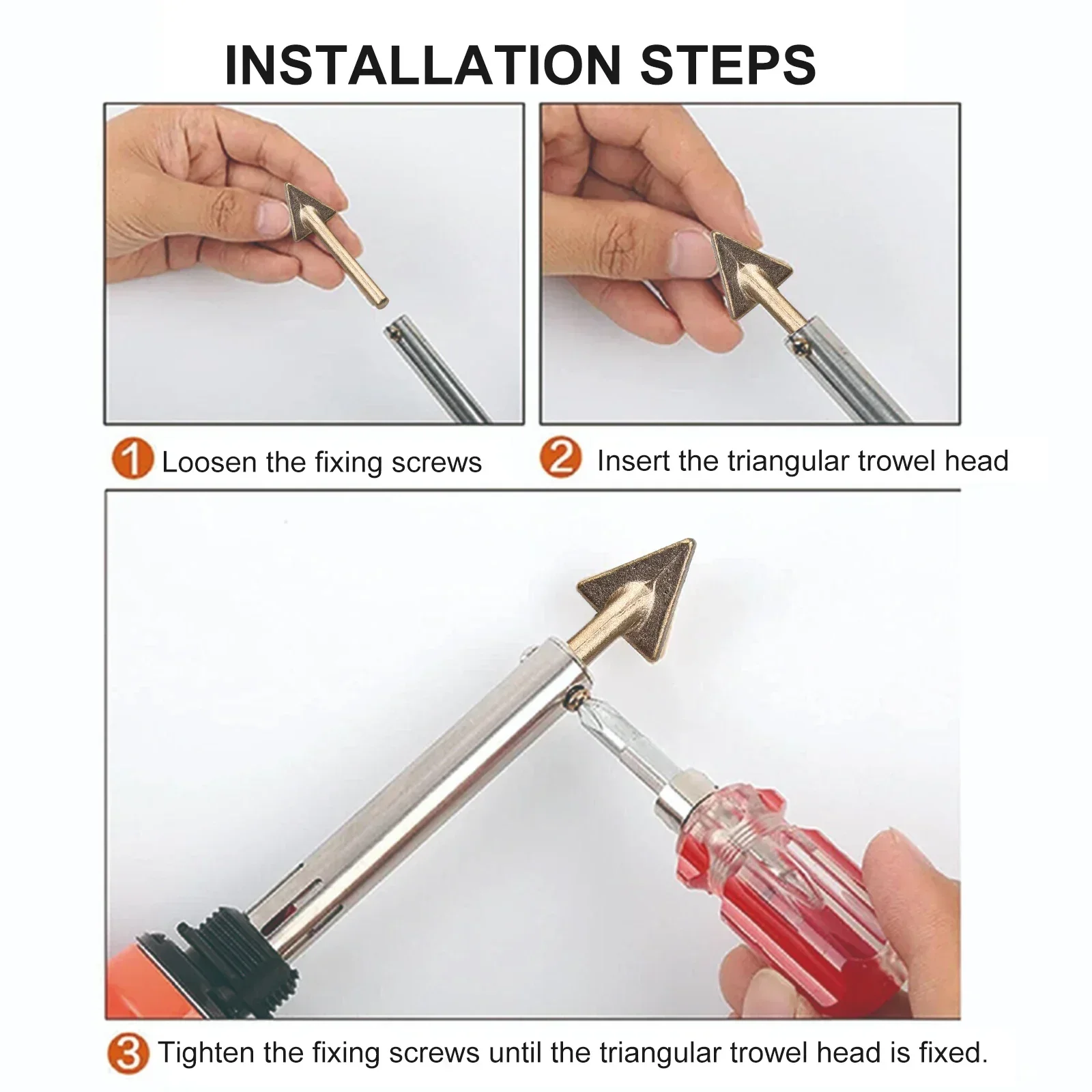 INSTALLATION STEPS

1 Loosen the fixing screws

2 Insert the triangular trowel head

3 Tighten the fixing screws until the triangular trowel head is fixed.