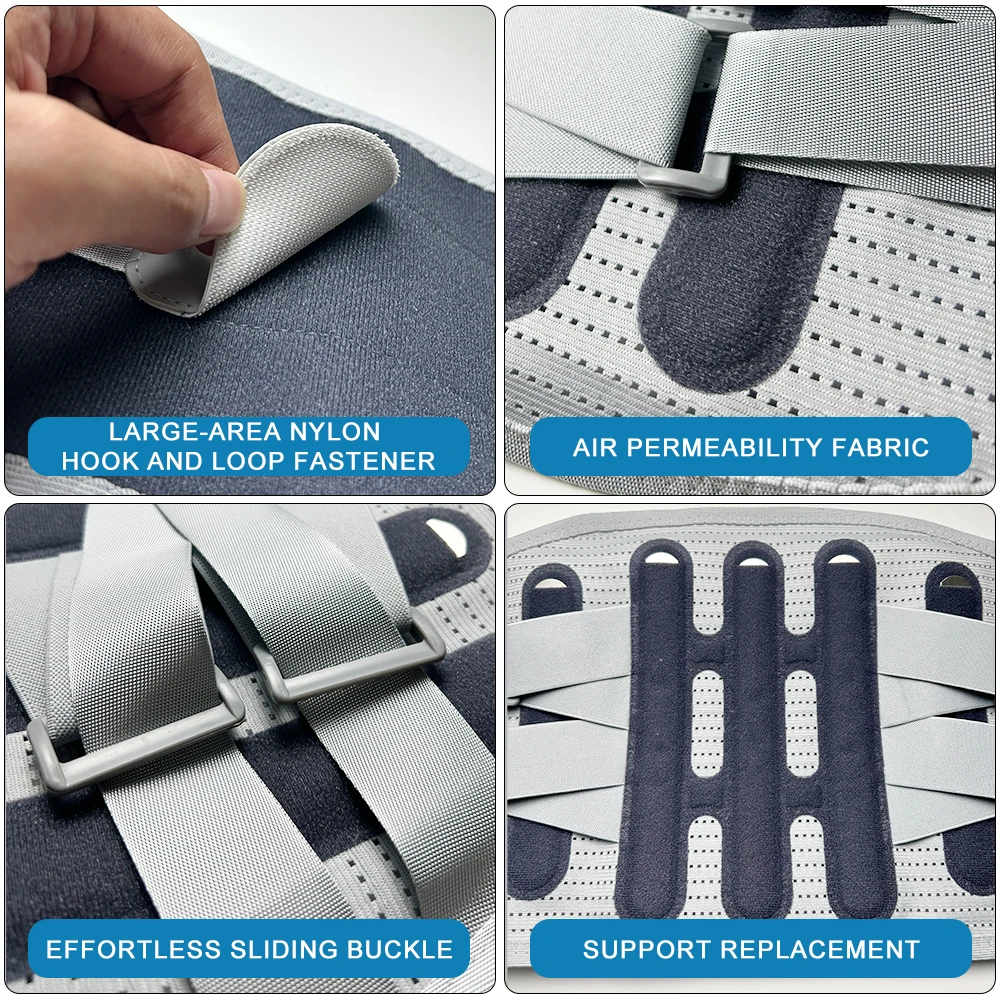 LARGE-AREA NYLON HOOK AND LOOP FASTENER

AIR PERMEABILITY FABRIC

EFFORTLESS SLIDING BUCKLE

SUPPORT REPLACEMENT