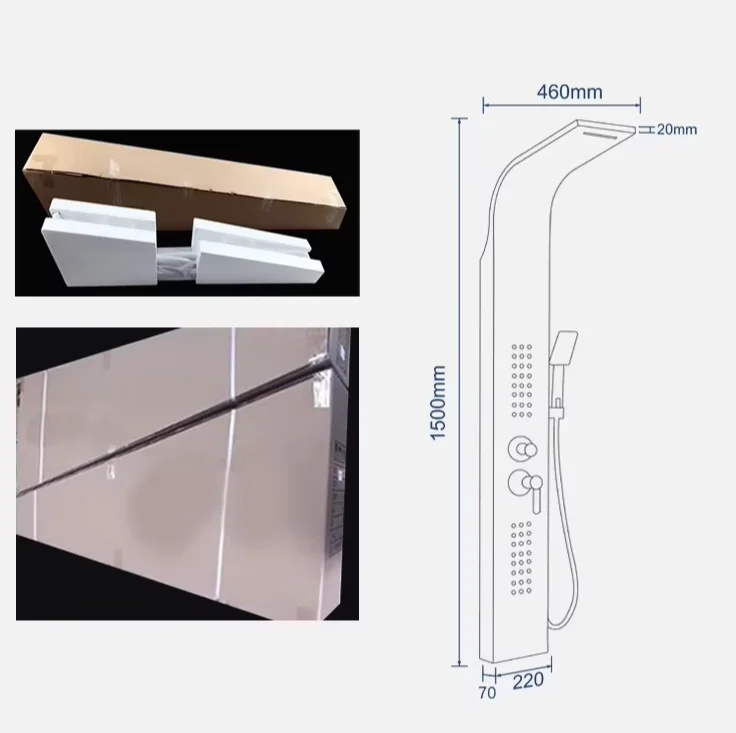 460mm
20mm
1500mm
70
220