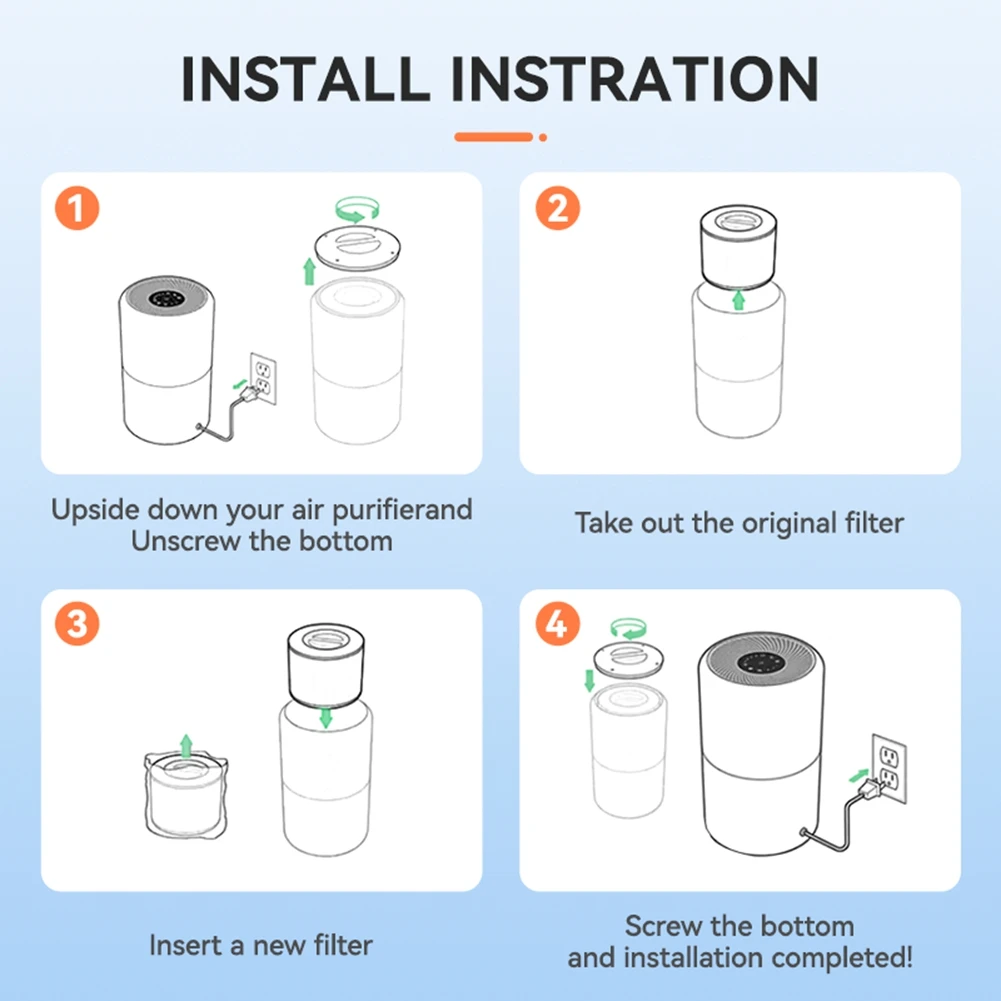 INSTALL INSTRATION

1

Upside down your air purifierand Unscrew the bottom

2

Take out the original filter

3

Insert a new filter

4

Screw the bottom and installation completed!