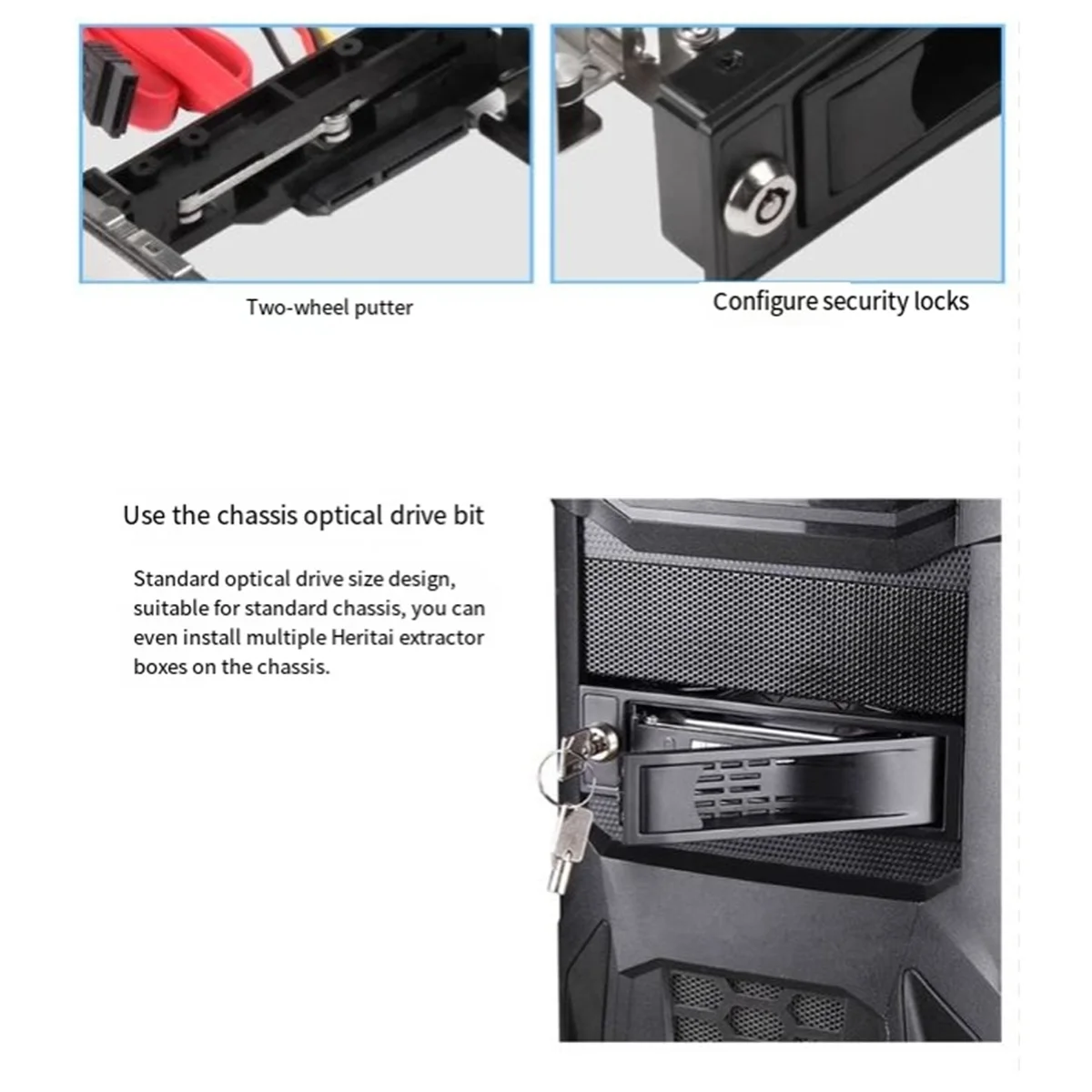 Two-wheel putter

Configure security locks

Use the chassis optical drive bit

Standard optical drive size design, suitable for standard chassis, you can even install multiple Heritai extractor boxes on the chassis.