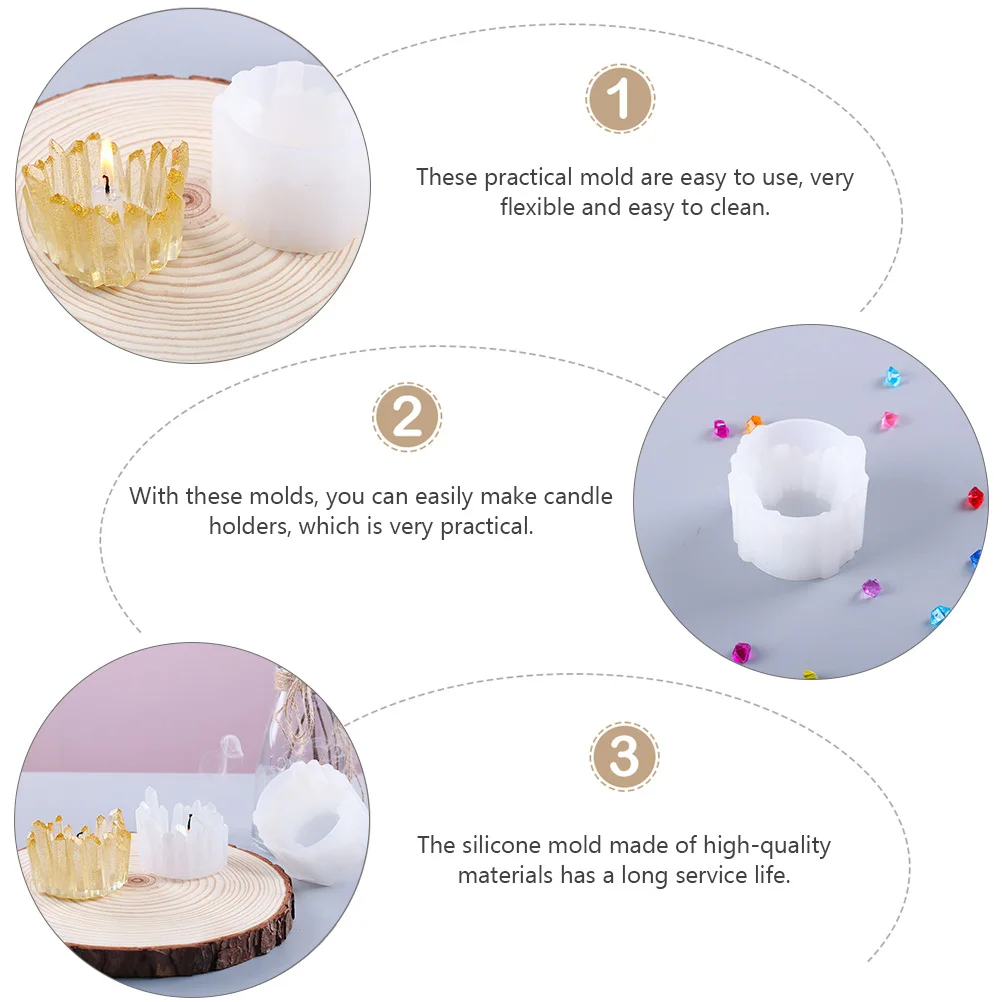 1

These practical mold are easy to use, very flexible and easy to clean.

2

With these molds, you can easily make candle holders, which is very practical.

3

The silicone mold made of high-quality materials has a long service life.