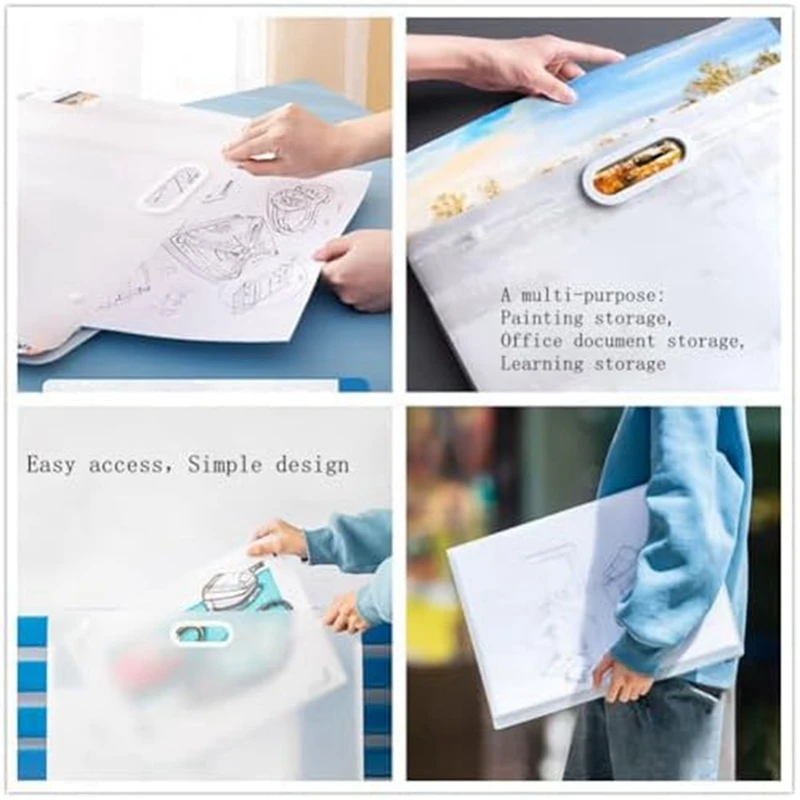 A multi-purpose:
Painting storage,
Office document storage,
Learning storage

Easy access, Simple design