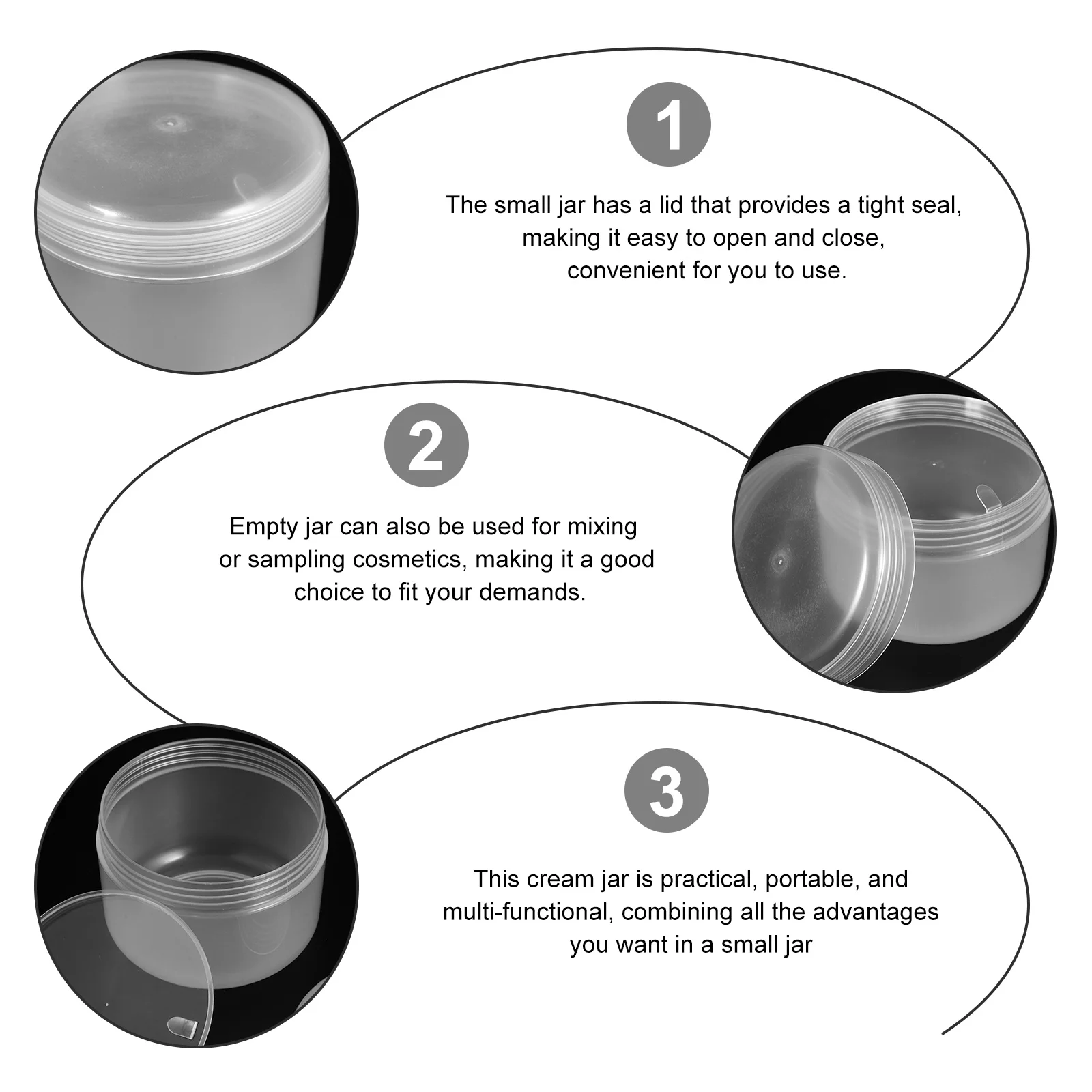 1

The small jar has a lid that provides a tight seal, making it easy to open and close, convenient for you to use.

2

Empty jar can also be used for mixing or sampling cosmetics, making it a good choice to fit your demands.

3

This cream jar is practical, portable, and multi-functional, combining all the advantages you want in a small jar