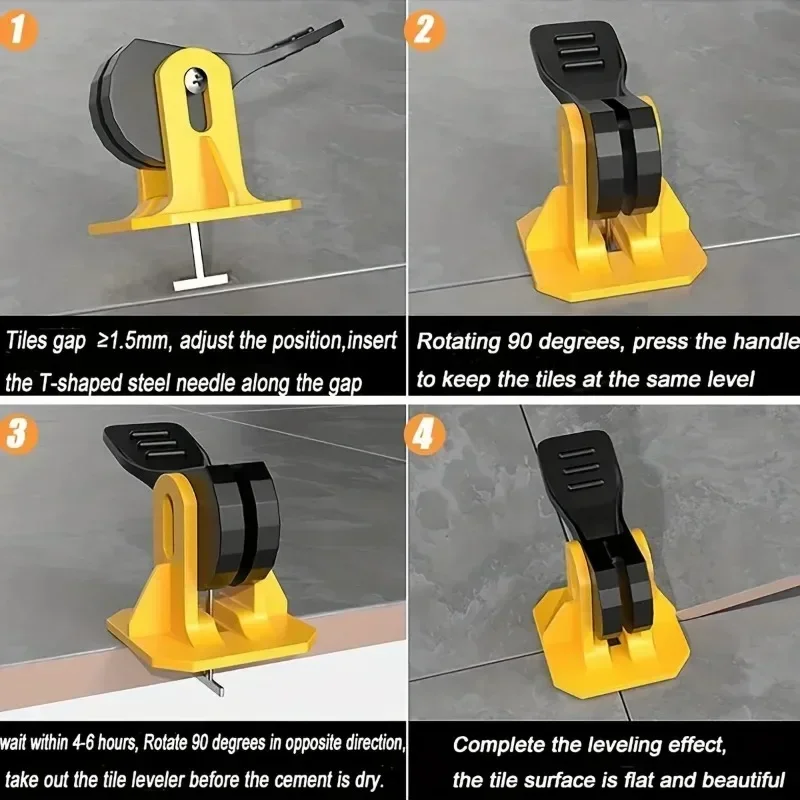 1

Tiles gap ≥1.5mm, adjust the position,insert the T-shaped steel needle along the gap

2

Rotating 90 degrees, press the handle to keep the tiles at the same level

3

wait within 4-6 hours, Rotate 90 degrees in opposite direction, take out the tile leveler before the cement is dry.

4

Complete the leveling effect, the tile surface is flat and beautiful