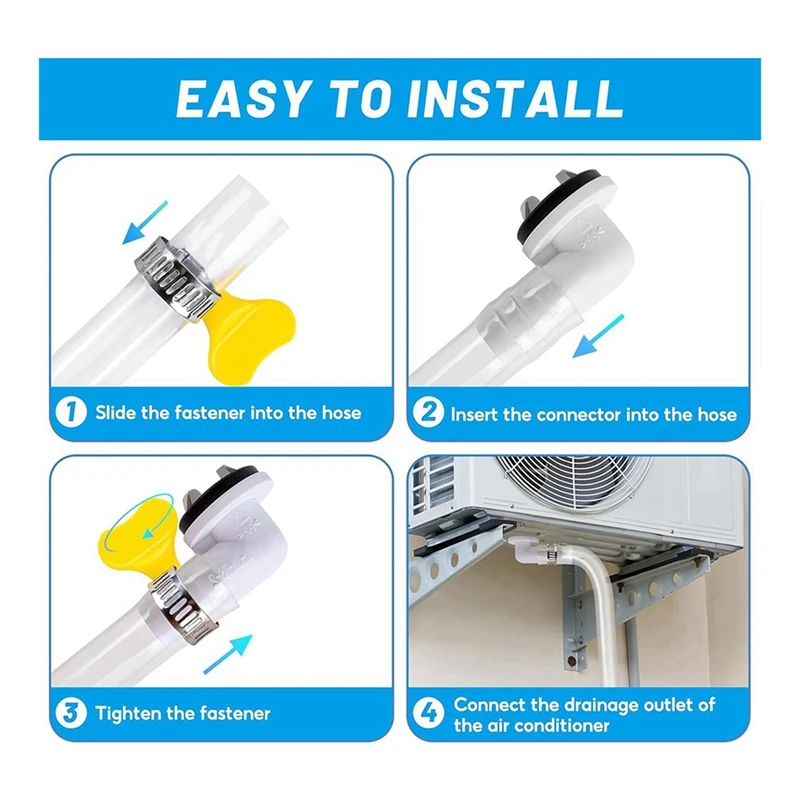 EASY TO INSTALL

1 Slide the fastener into the hose

2 Insert the connector into the hose

3 Tighten the fastener

4 Connect the drainage outlet of the air conditioner