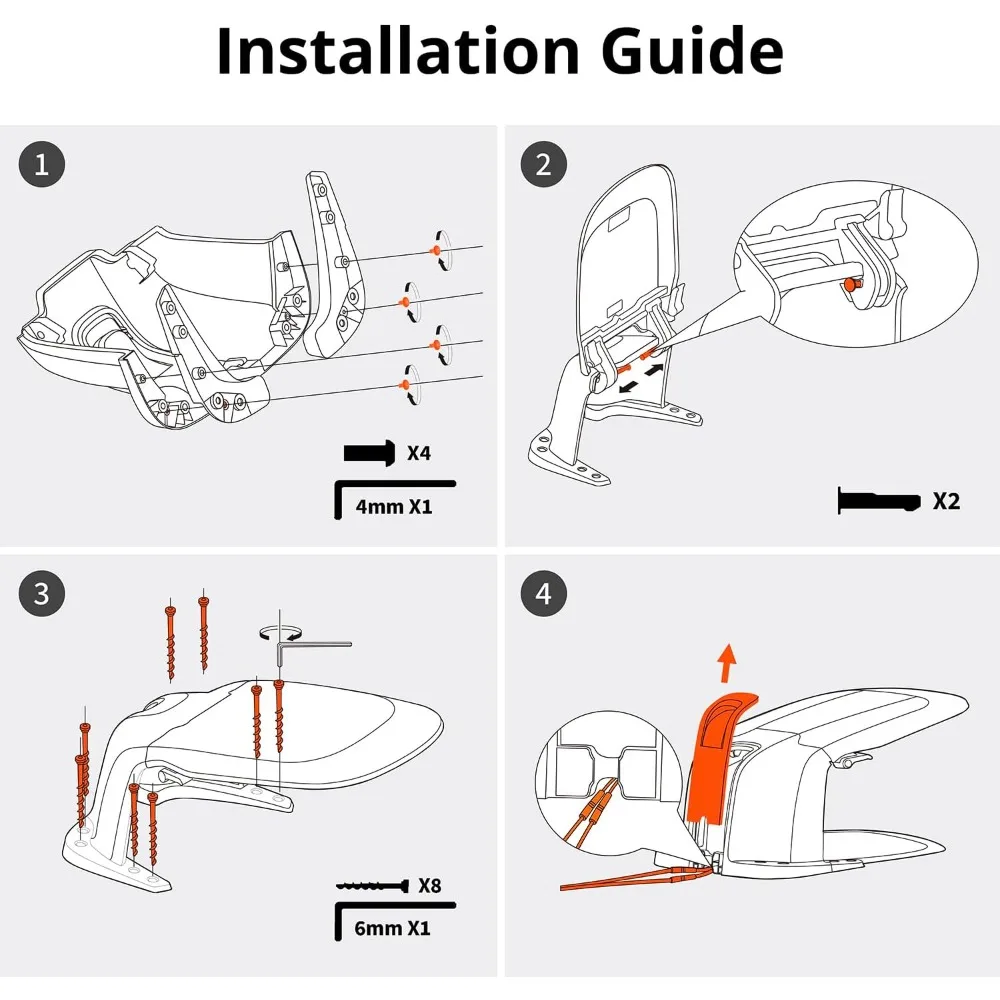 Installation Guide

1

X4

4mm X1

2

X2

3

X8

6mm X1

4