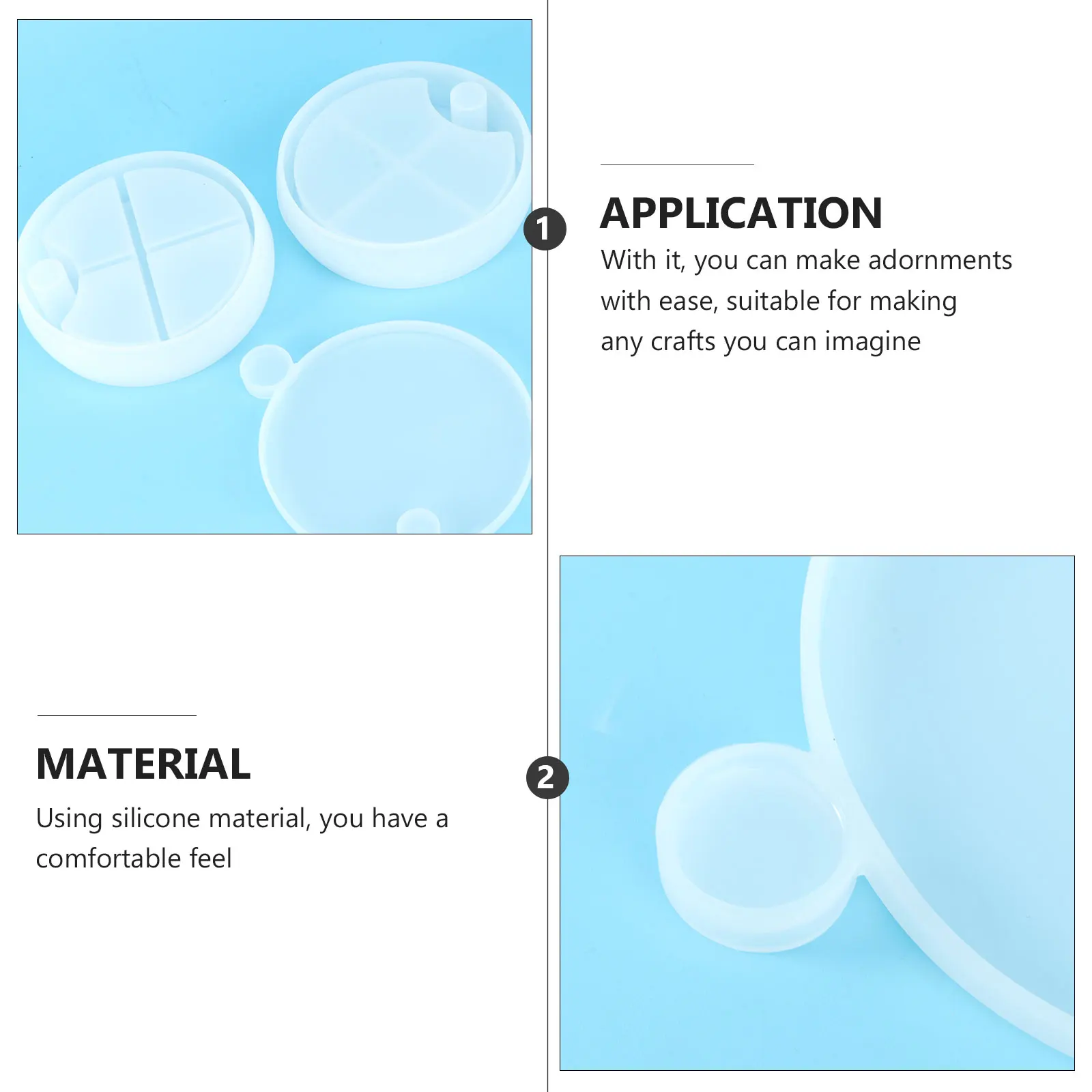 1

APPLICATION

With it, you can make adornments with ease, suitable for making any crafts you can imagine

MATERIAL

Using silicone material, you have a comfortable feel

2