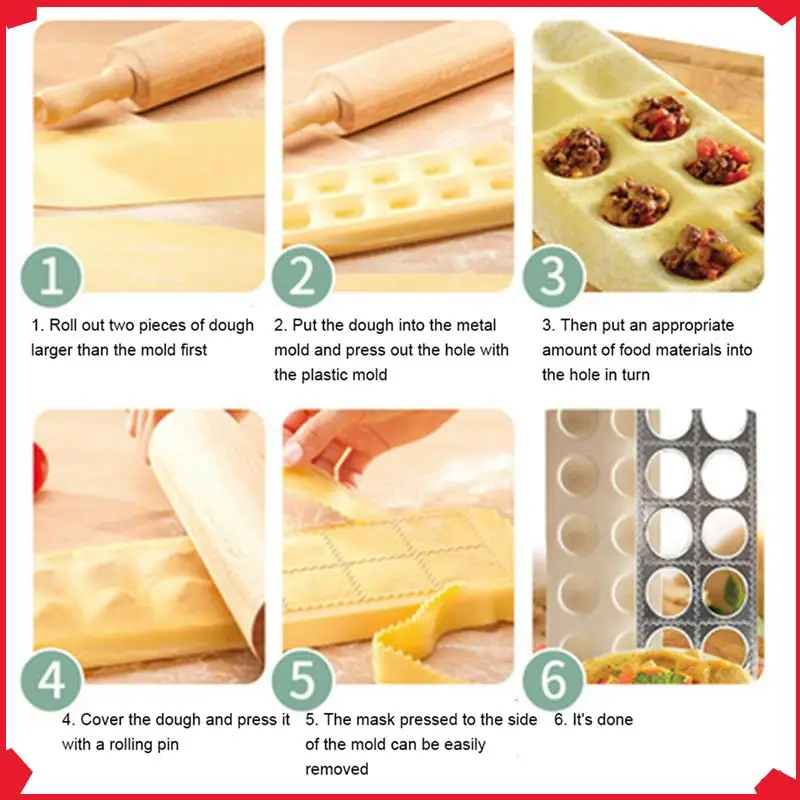 1

1. Roll out two pieces of dough larger than the mold first

2

2. Put the dough into the metal mold and press out the hole with the plastic mold

3

3. Then put an appropriate amount of food materials into the hole in turn

4

4. Cover the dough and press it with a rolling pin

5

5. The mask pressed to the side of the mold can be easily removed

6

6. It's done