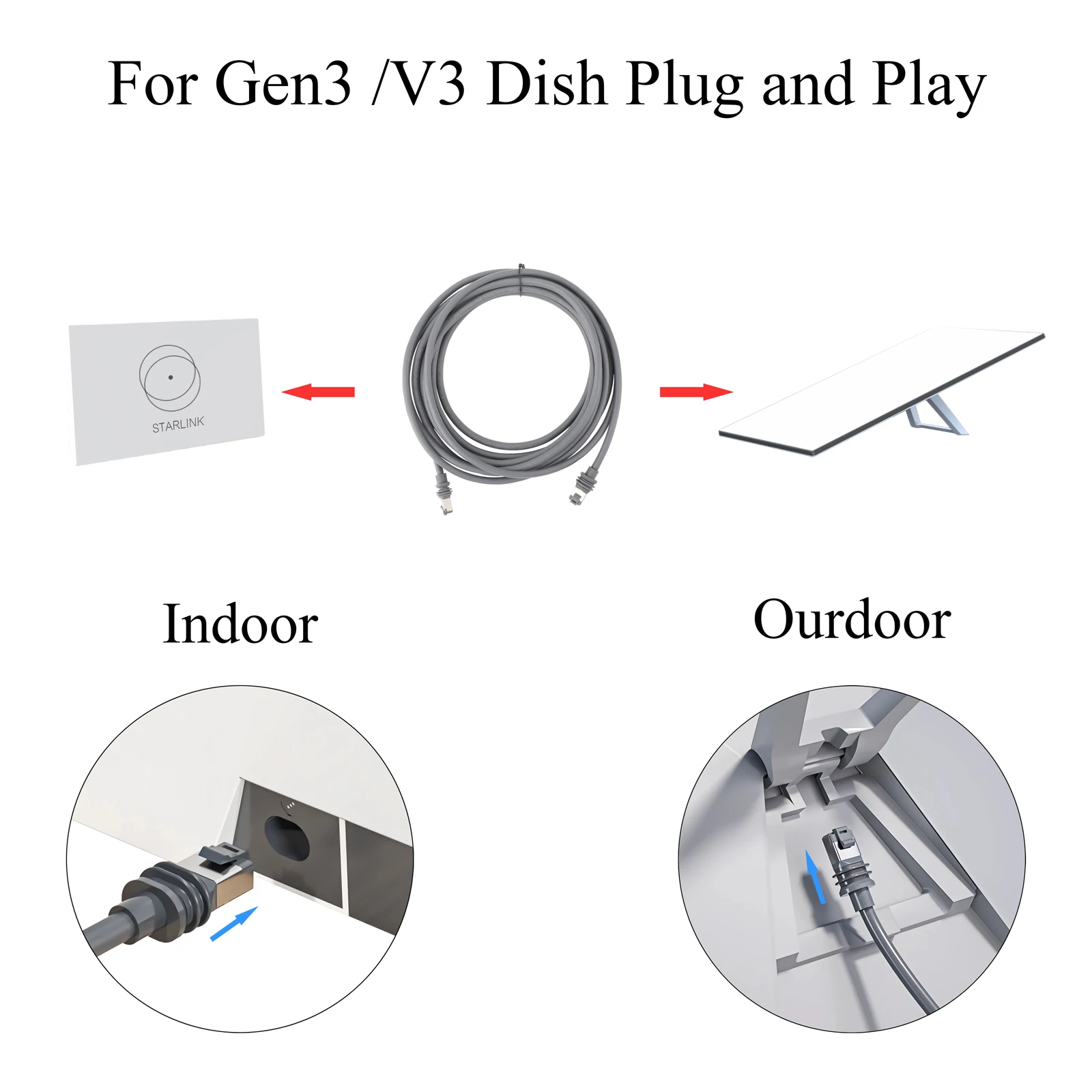 For Gen3 /V3 Dish Plug and Play

STARLINK

Indoor

Ourdoor