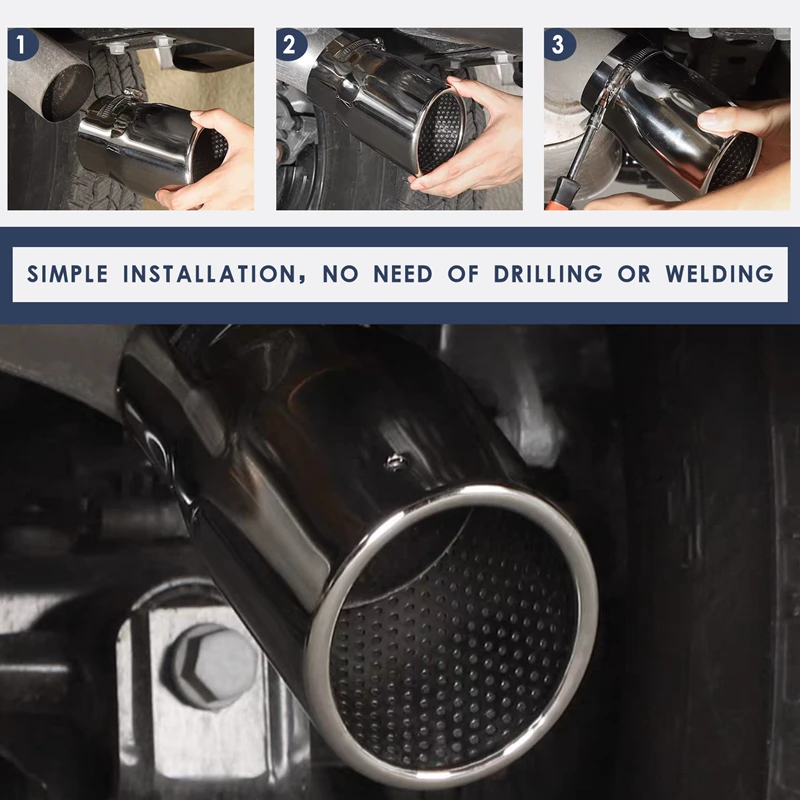 1

2

3

SIMPLE INSTALLATION, NO NEED OF DRILLING OR WELDING