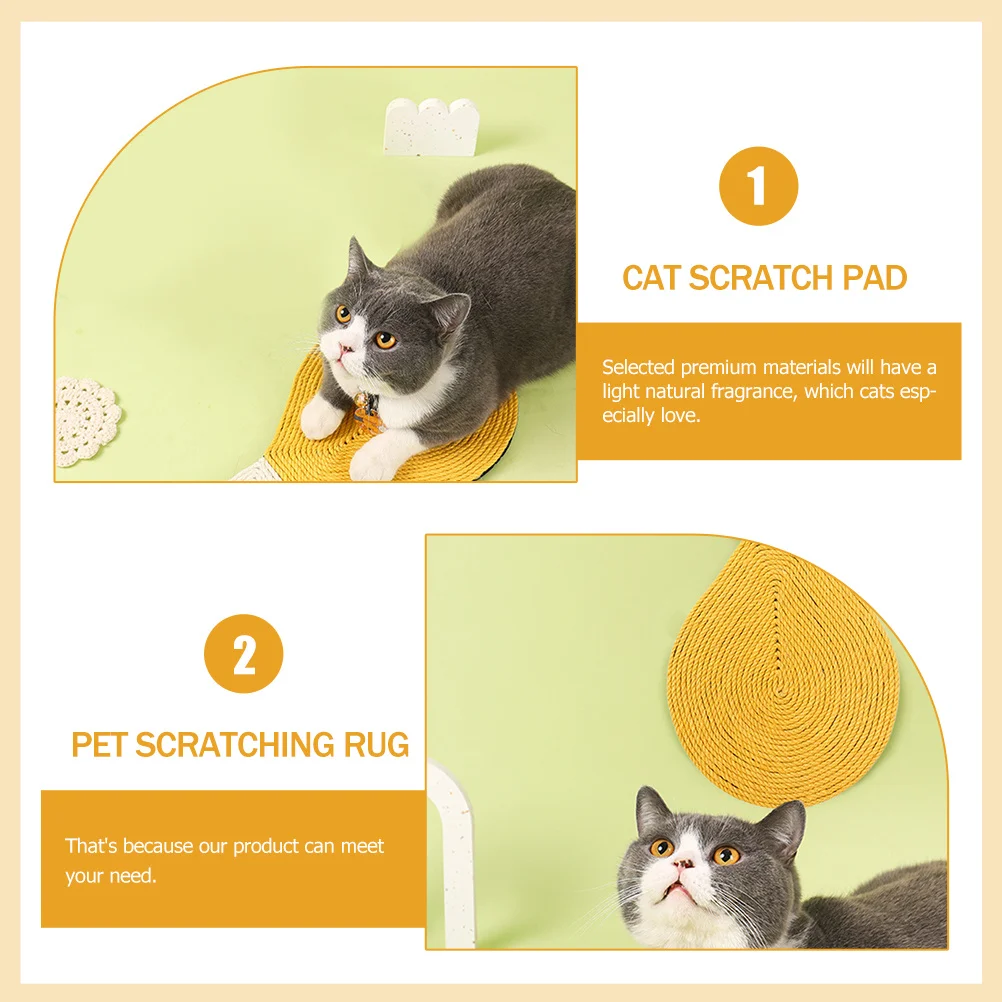 1

CAT SCRATCH PAD

Selected premium materials will have a light natural fragrance, which cats especially love.

2

PET SCRATCHING RUG

That's because our product can meet your need.