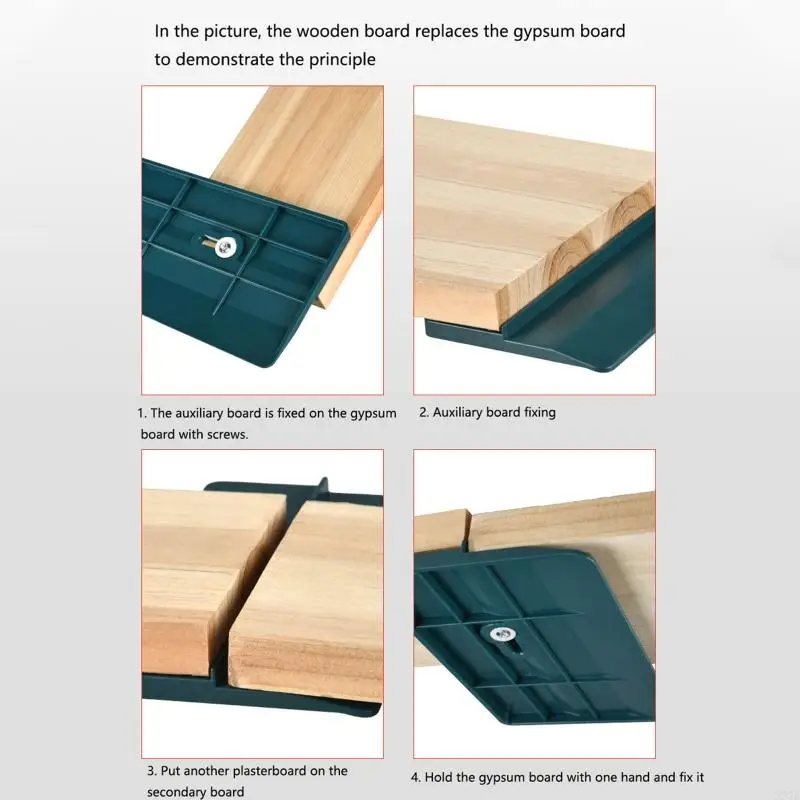 In the picture, the wooden board replaces the gypsum board to demonstrate the principle

1. The auxiliary board is fixed on the gypsum board with screws.

2. Auxiliary board fixing

3. Put another plasterboard on the secondary board

4. Hold the gypsum board with one hand and fix it