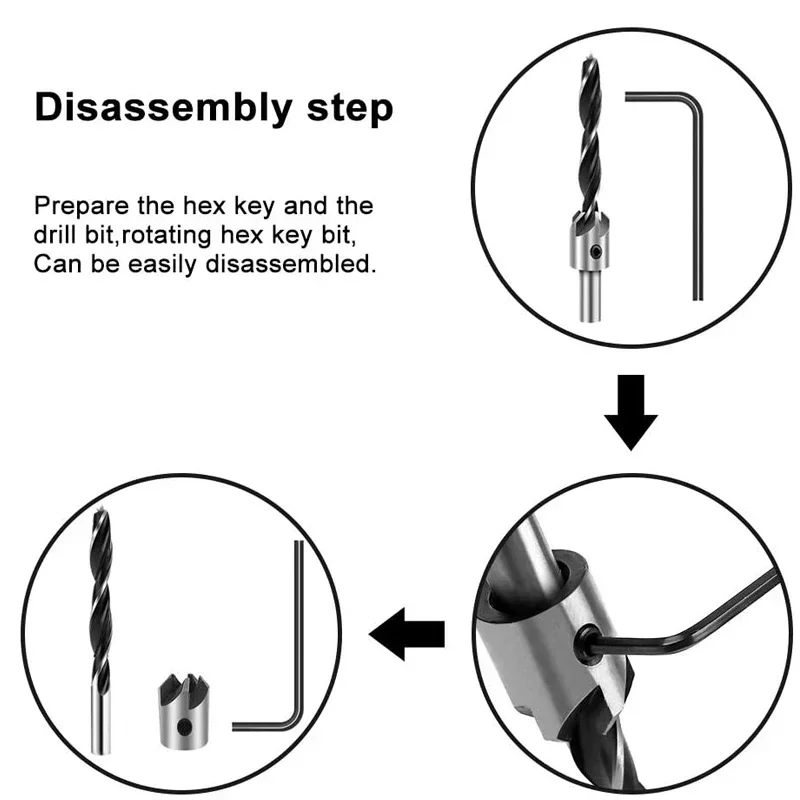 Disassembly step

Prepare the hex key and the drill bit,rotating hex key bit, Can be easily disassembled.