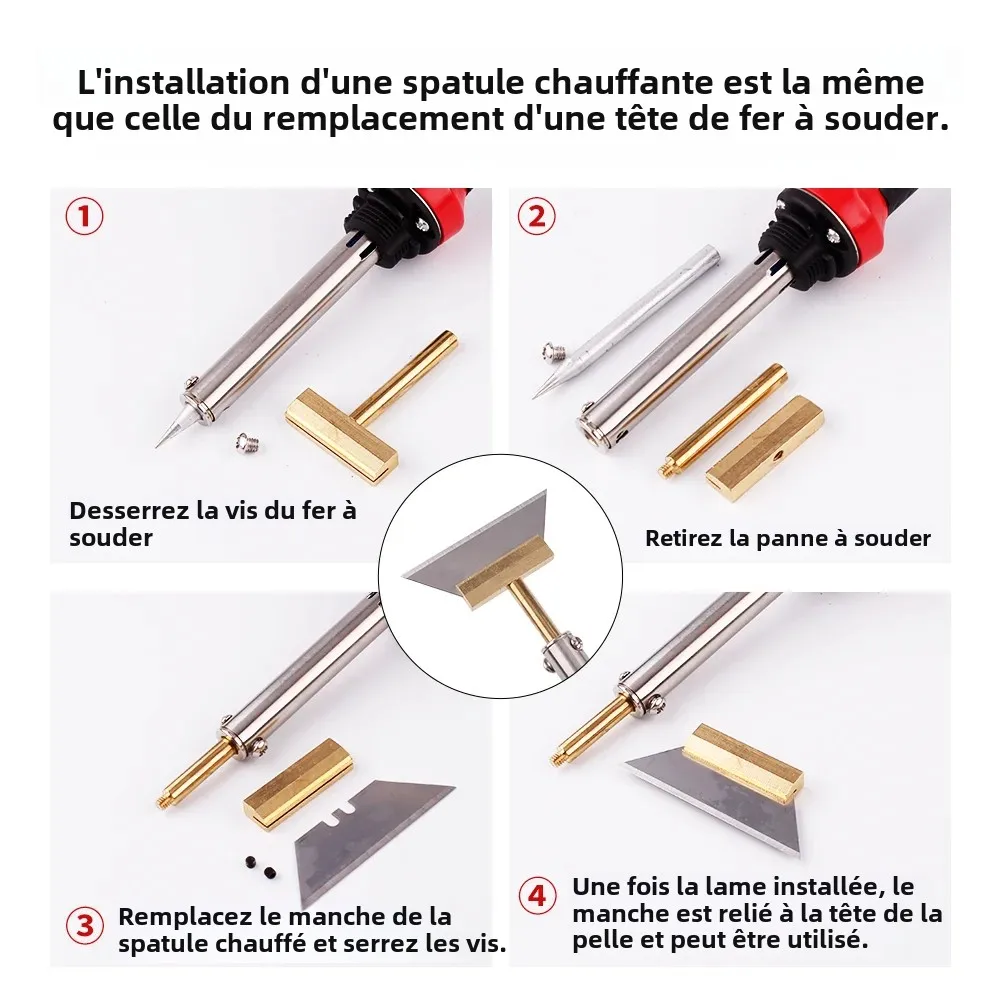 L'installation d'une spatule chauffante est la même que celle du remplacement d'une tête de fer à souder.

①

Desserrez la vis du fer à souder

②

Retirez la panne à souder

③ Remplacez le manche de la spatule chauffé et serrez les vis.

④ Une fois la lame installée, le manche est relié à la tête de la pelle et peut être utilisé.