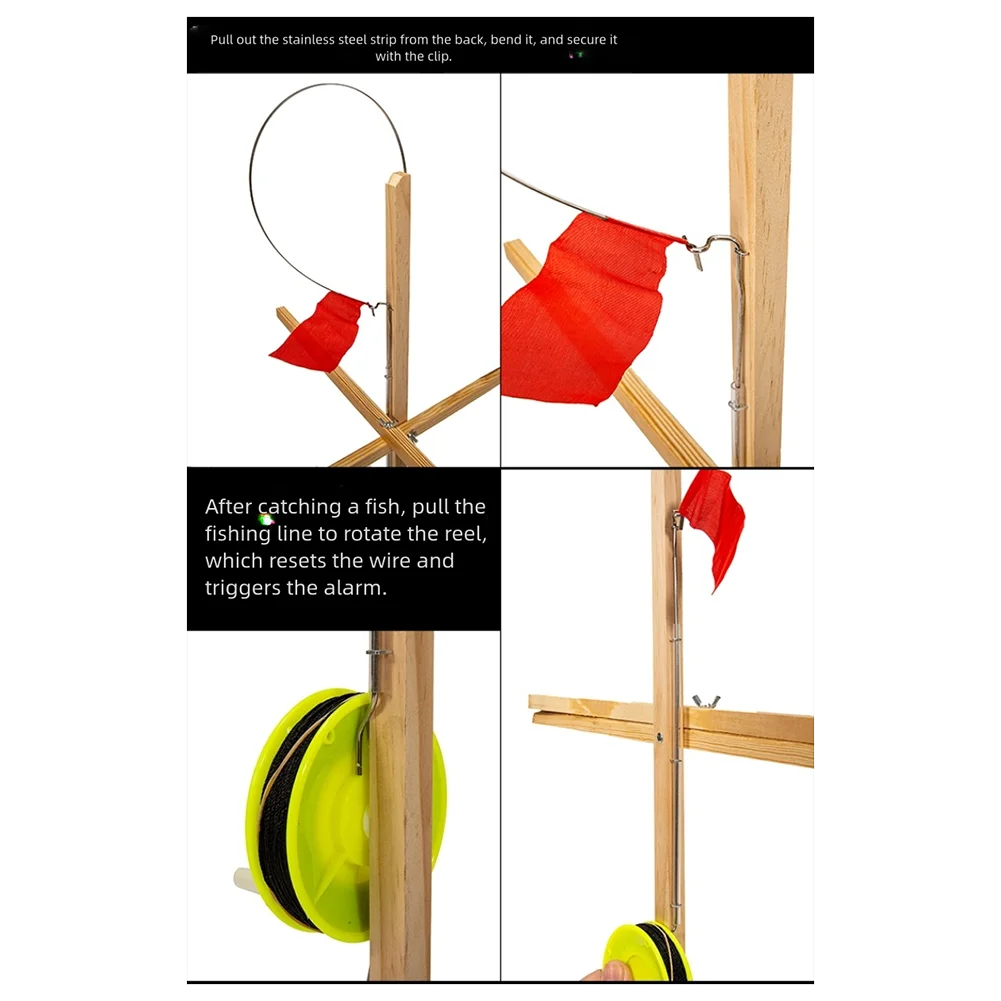 Pull out the stainless steel strip from the back, bend it, and secure it with the clip.

After catching a fish, pull the fishing line to rotate the reel, which resets the wire and triggers the alarm.