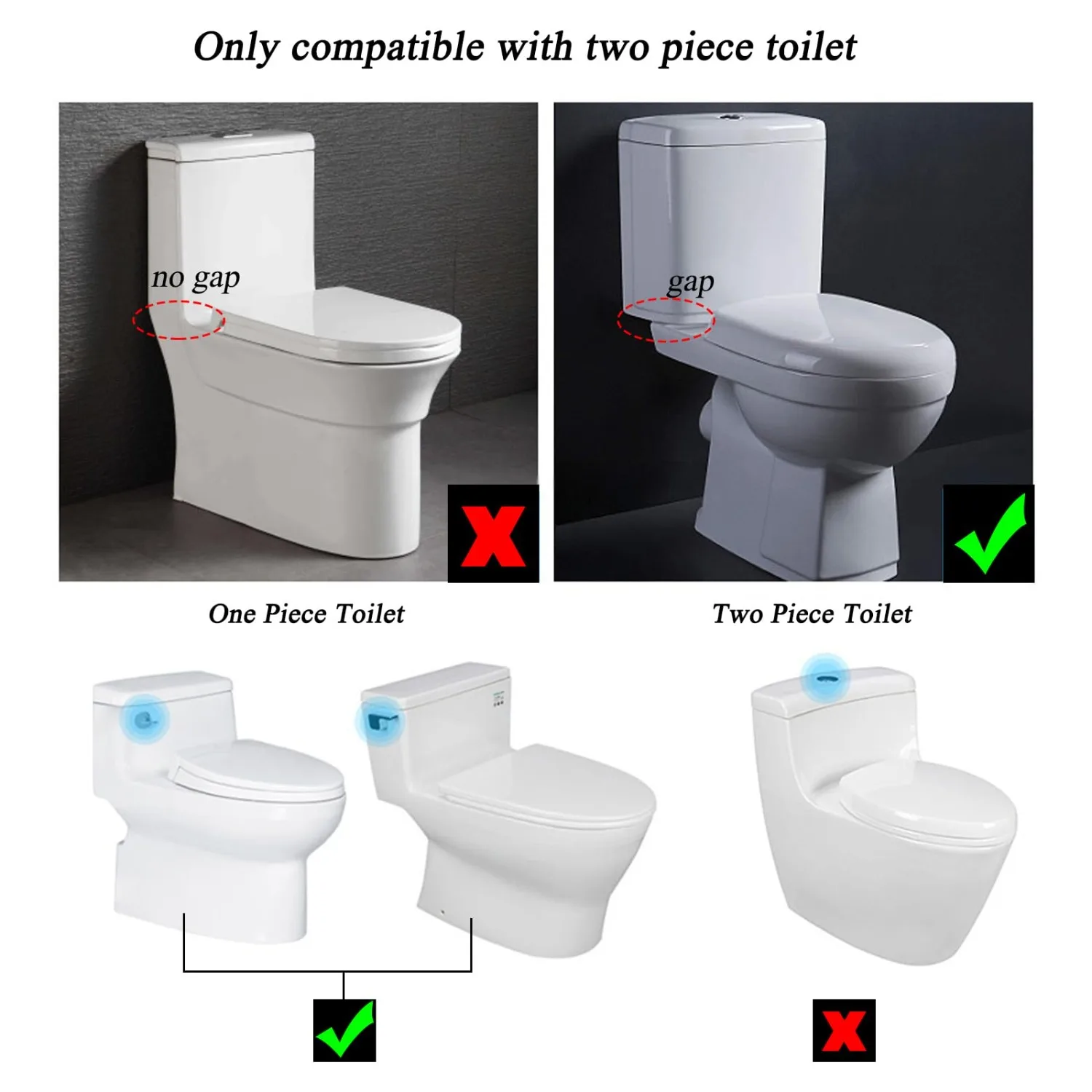 Only compatible with two piece toilet

no gap

gap

One Piece Toilet

Two Piece Toilet