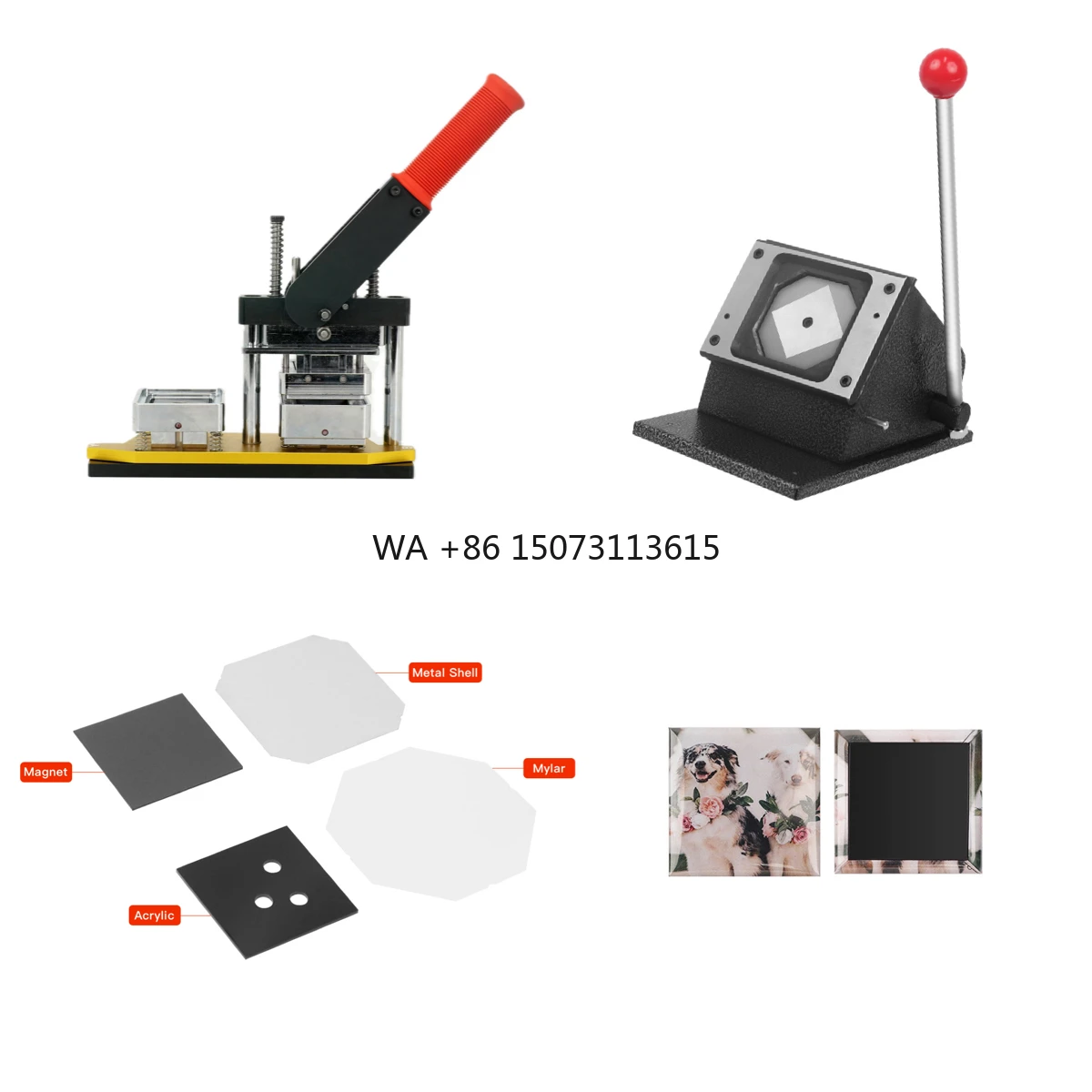 WA +86 15073113615

Metal Shell

Magnet

Mylar

Acrylic