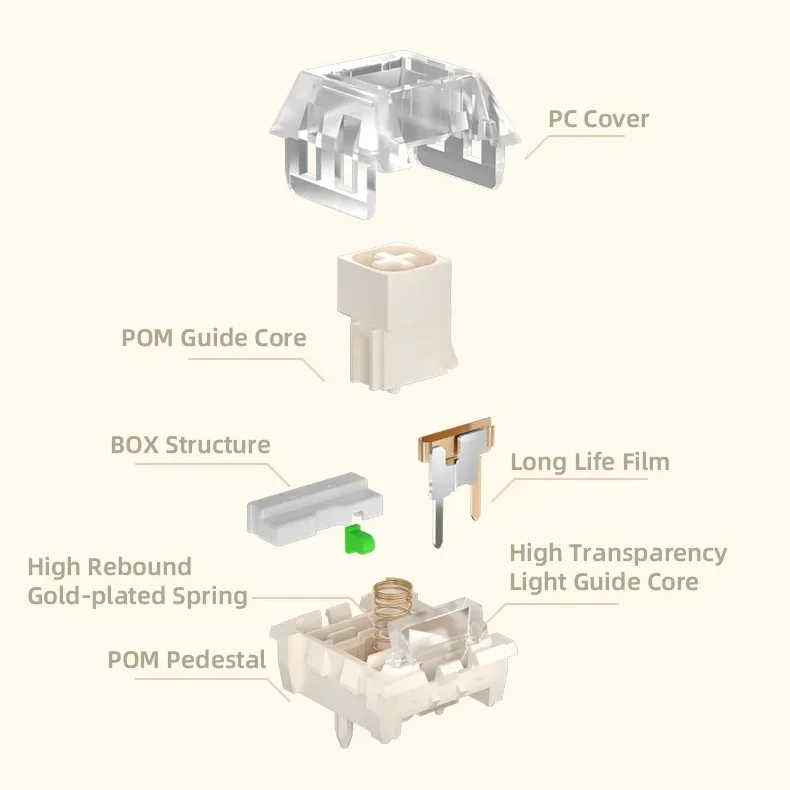 PC Cover

POM Guide Core

BOX Structure

Long Life Film

High Rebound
Gold-plated Spring

High Transparency
Light Guide Core

POM Pedestal