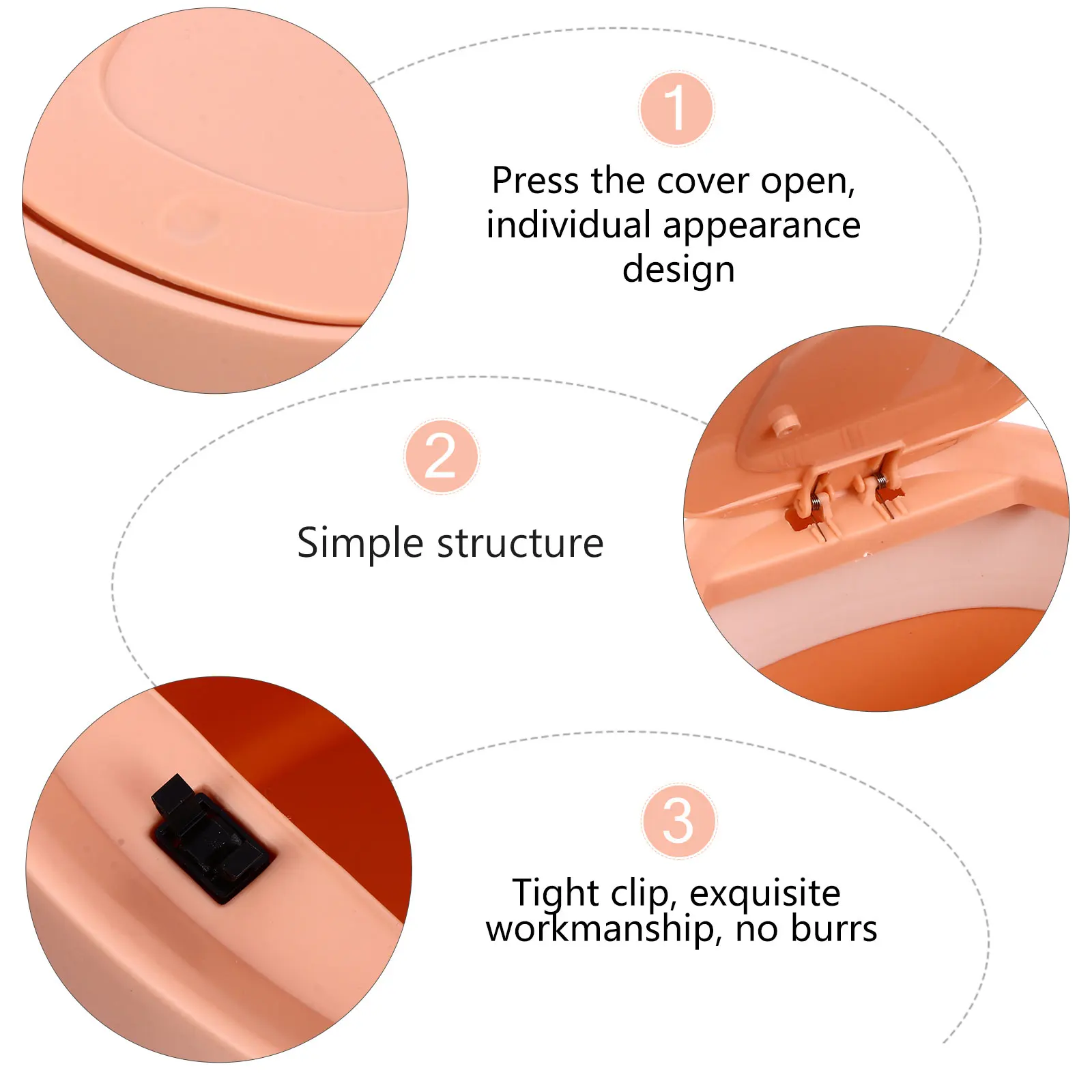 1

Press the cover open, individual appearance design

2

Simple structure

3

Tight clip, exquisite workmanship, no burrs