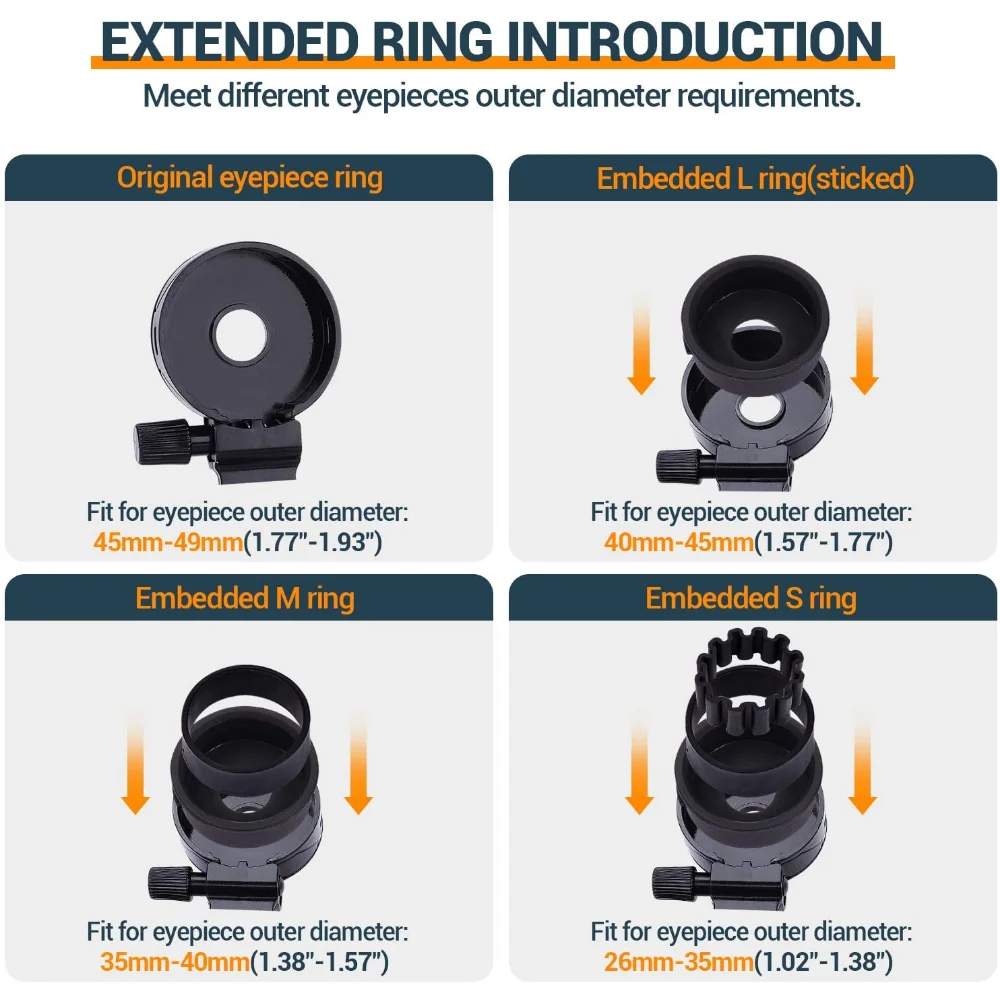 EXTENDED RING INTRODUCTION

Meet different eyepieces outer diameter requirements.

Original eyepiece ring

Fit for eyepiece outer diameter: 45mm-49mm(1.77"-1.93")

Embedded L ring(sticked)

Fit for eyepiece outer diameter: 40mm-45mm(1.57"-1.77")

Embedded M ring

Fit for eyepiece outer diameter: 35mm-40mm(1.38"-1.57")

Embedded S ring

Fit for eyepiece outer diameter: 26mm-35mm(1.02"-1.38")