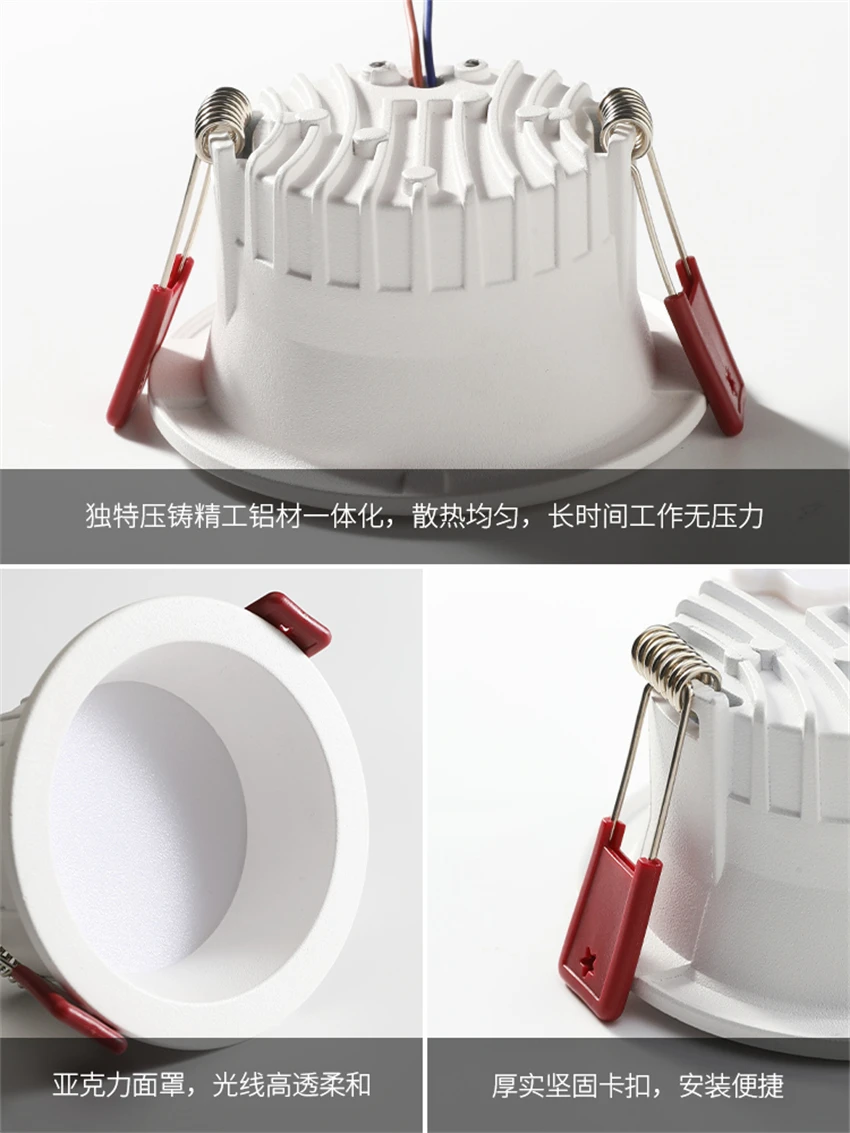 独特压铸精工铝材一体化，散热均匀，长时间工作无压力

亚克力面罩，光线高透柔和

厚实坚固卡扣，安装便捷