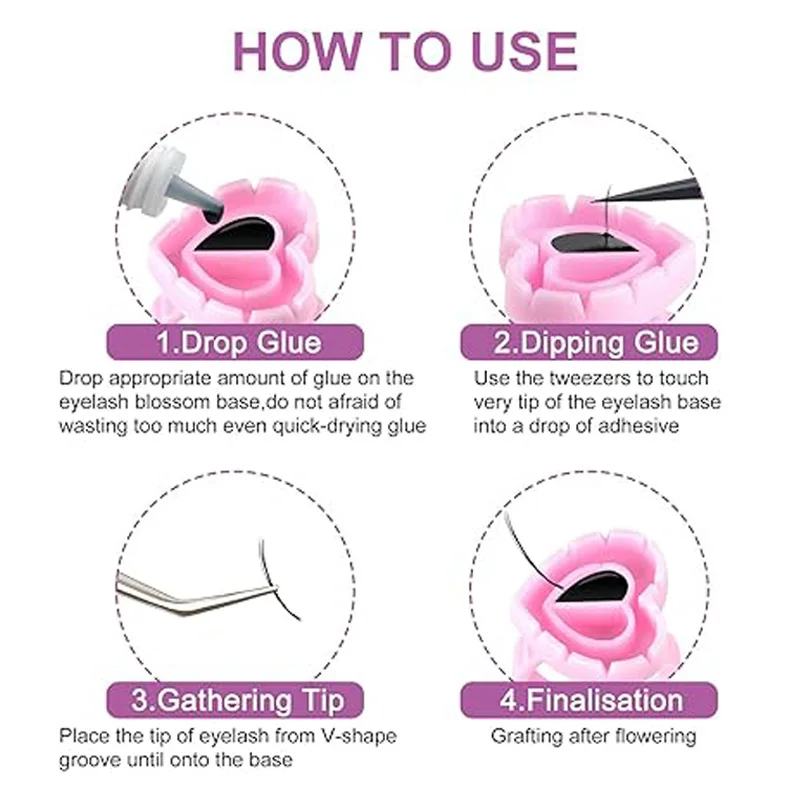 HOW TO USE

1.Drop Glue

Drop appropriate amount of glue on the eyelash blossom base,do not afraid of wasting too much even quick-drying glue

2.Dipping Glue

Use the tweezers to touch very tip of the eyelash base into a drop of adhesive

3.Gathering Tip

Place the tip of eyelash from V-shape groove until onto the base

4.Finalisation

Grafting after flowering