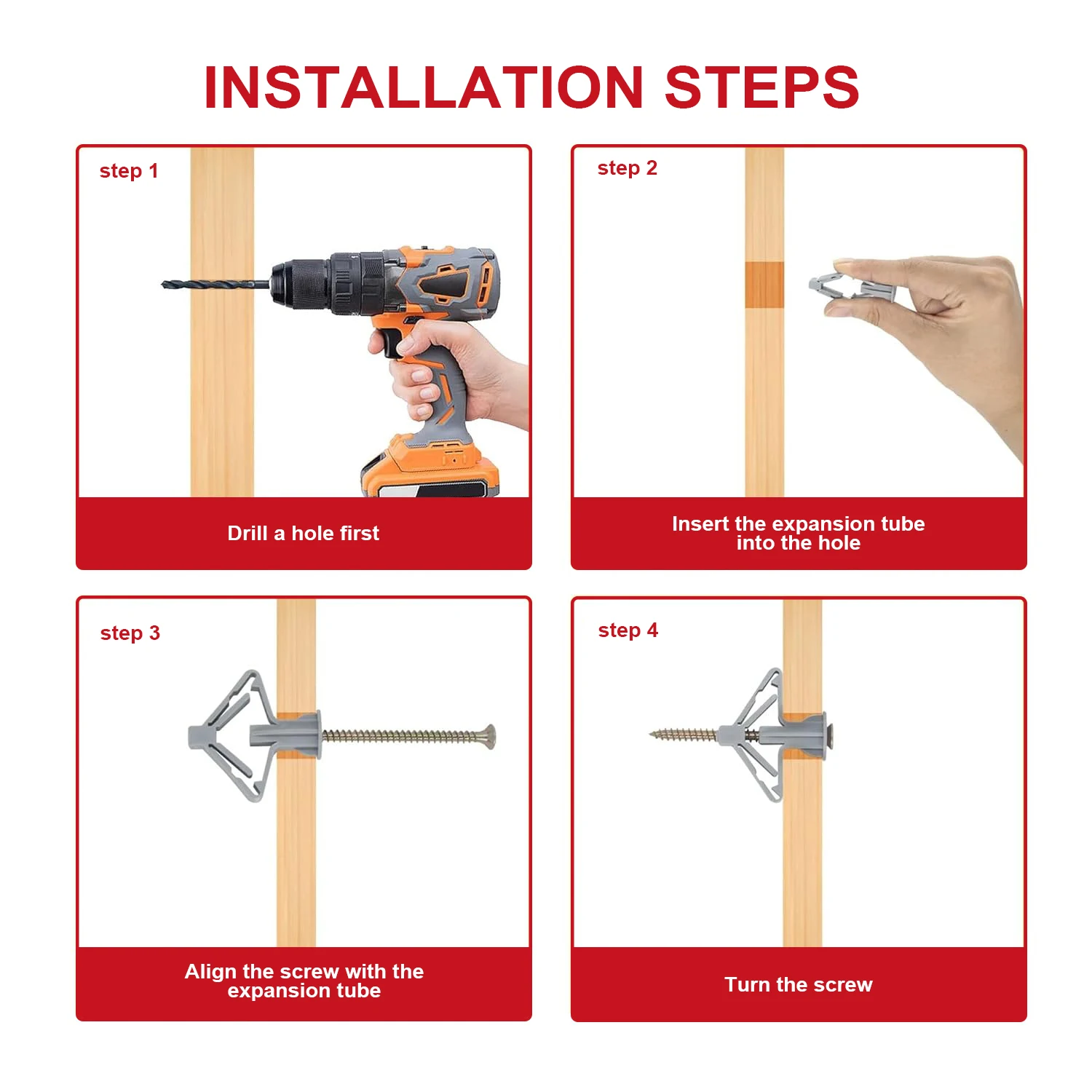 INSTALLATION STEPS

step 1

Drill a hole first

step 2

Insert the expansion tube into the hole

step 3

Align the screw with the expansion tube

step 4

Turn the screw